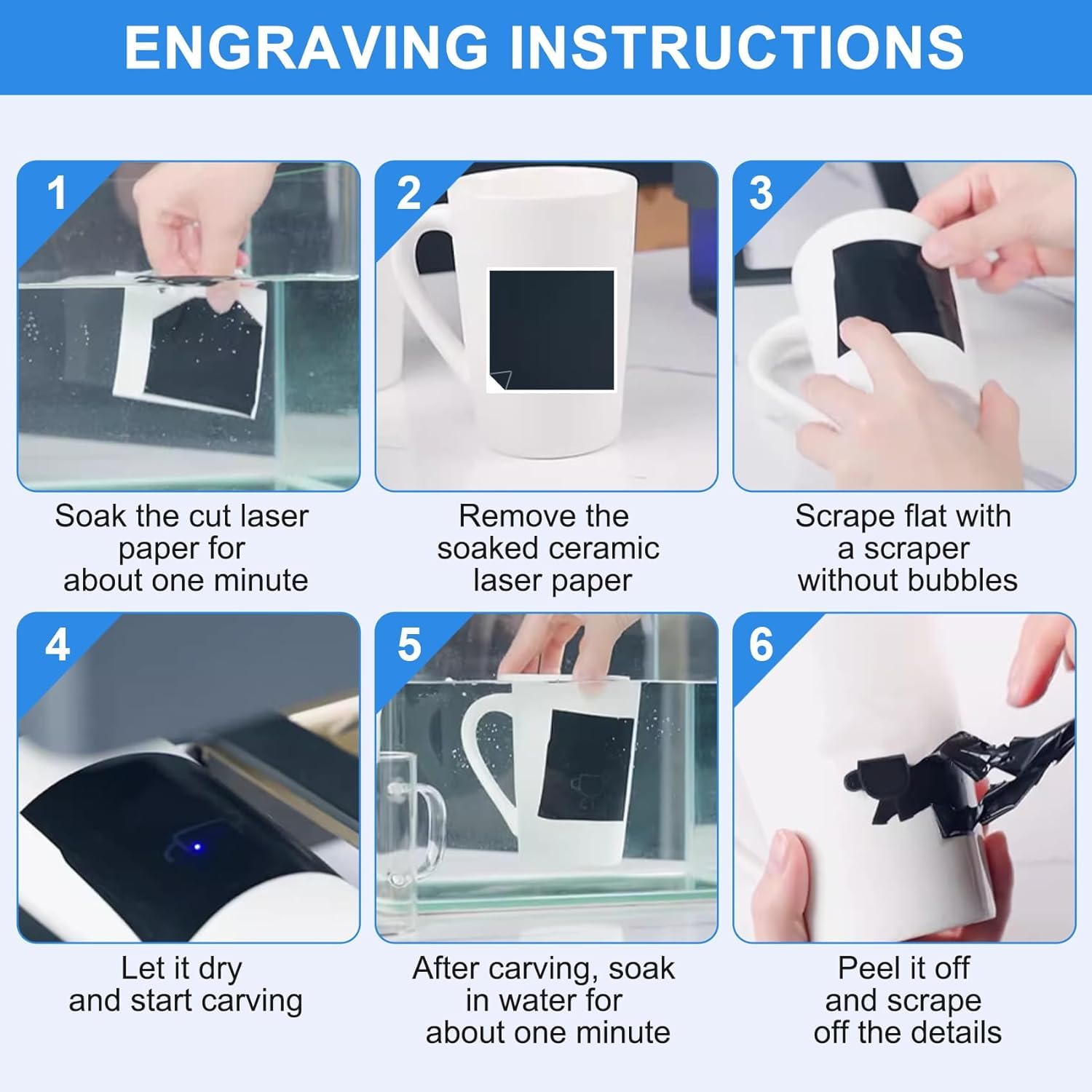 ENGRAVING INSTRUCTIONS

1

Soak the cut laser paper for about one minute

2

Remove the soaked ceramic laser paper

3

Scrape flat with a scraper without bubbles

4

Let it dry and start carving

5

After carving, soak in water for about one minute

6

Peel it off and scrape off the details