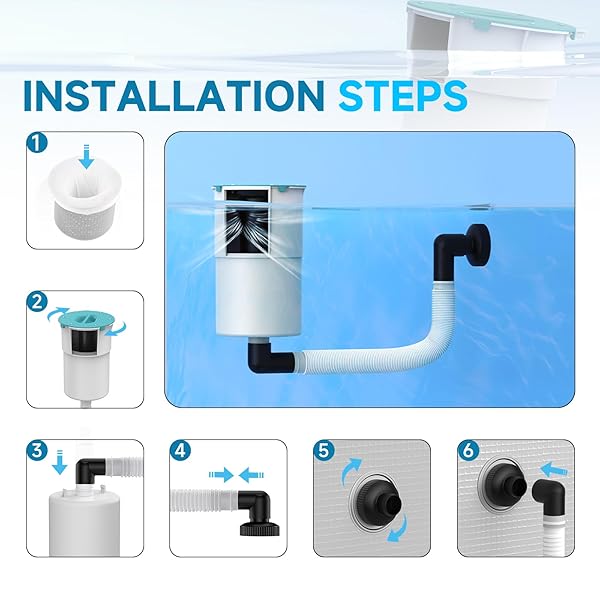 INSTALLATION STEPS

1

2

3

4

5

6