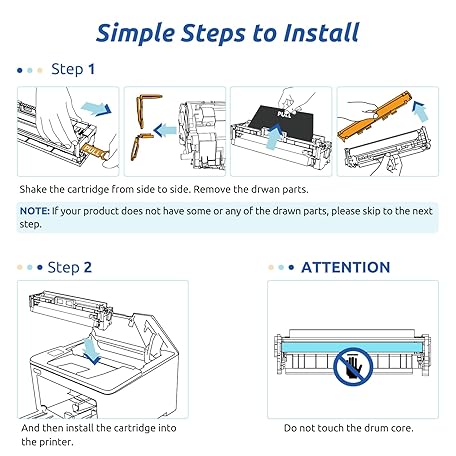 Simple Steps to Install

Step 1

PULL

PULL

Shake the cartridge from side to side. Remove the drwan parts.

NOTE: If your product does not have some or any of the drawn parts, please skip to the next step.

Step 2

And then install the cartridge into the printer.

ATTENTION

Do not touch the drum core.