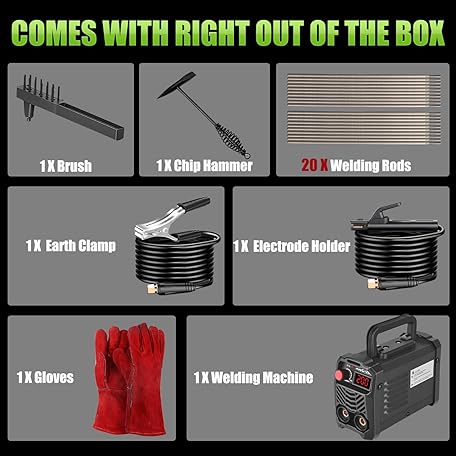 COMES WITH RIGHT OUT OF THE BOX

1 X Brush

1 X Chip Hammer

20 X Welding Rods

1 X Earth Clamp

1 X Electrode Holder

1 X Gloves

1 X Welding Machine

200