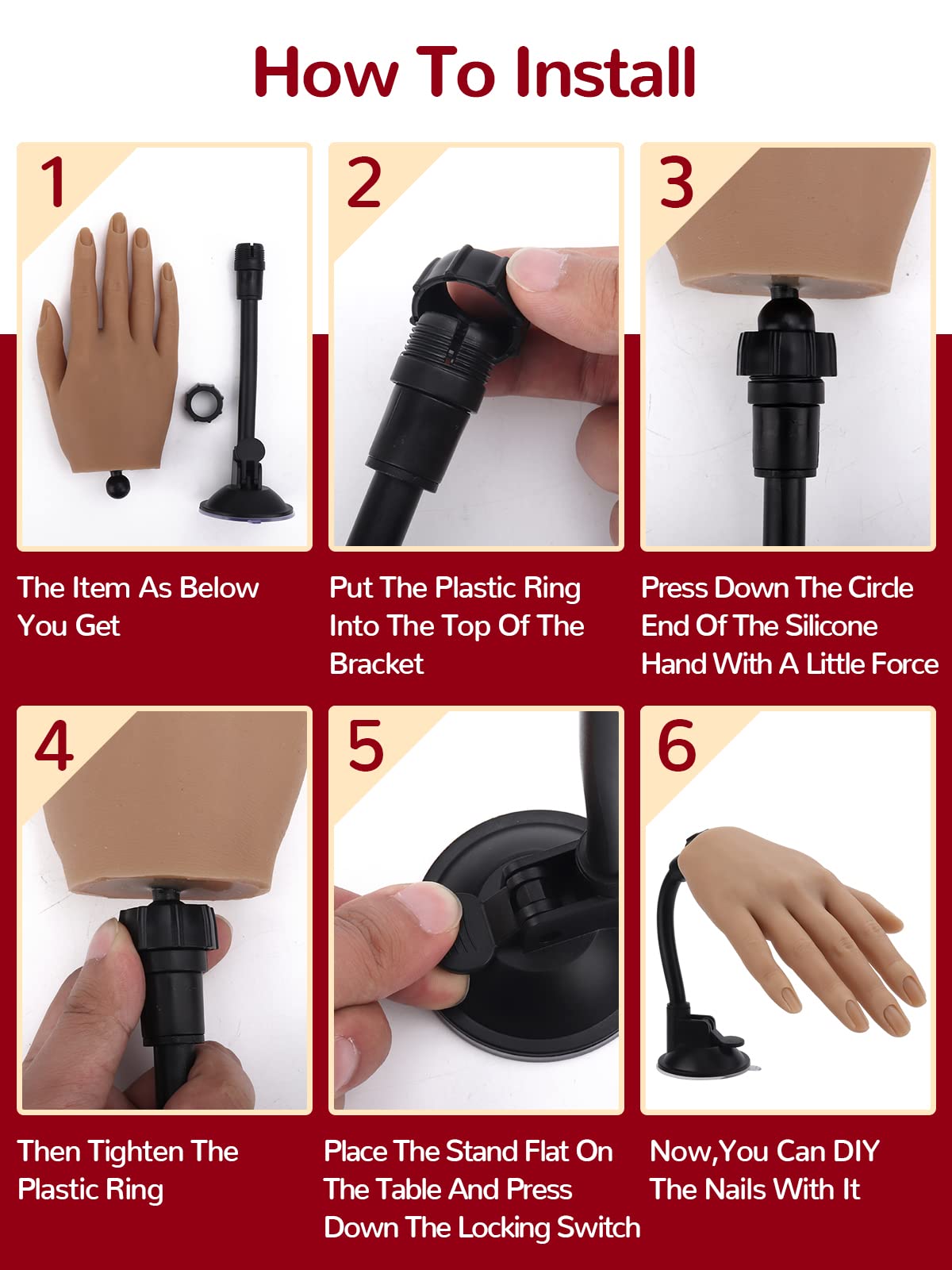 How To Install

1

The Item As Below You Get

2

Put The Plastic Ring Into The Top Of The Bracket

3

Press Down The Circle End Of The Silicone Hand With A Little Force

4

Then Tighten The Plastic Ring

5

Place The Stand Flat On The Table And Press Down The Locking Switch

6

Now,You Can DIY The Nails With It