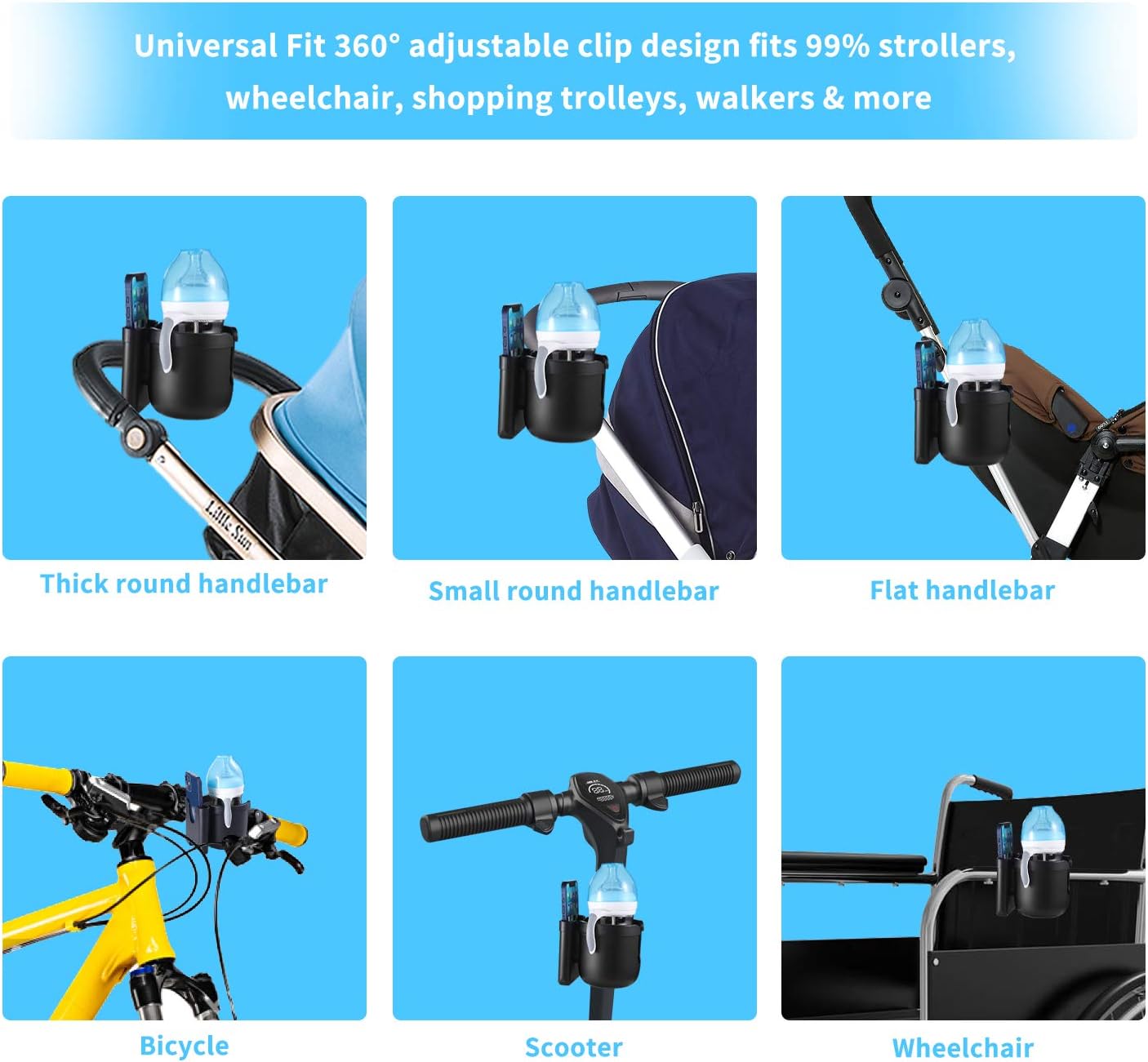 Universal Fit 360° adjustable clip design fits 99% strollers, wheelchair, shopping trolleys, walkers & more

Little Sun

Thick round handlebar

Small round handlebar

Flat handlebar

Bicycle

Scooter

Wheelchair