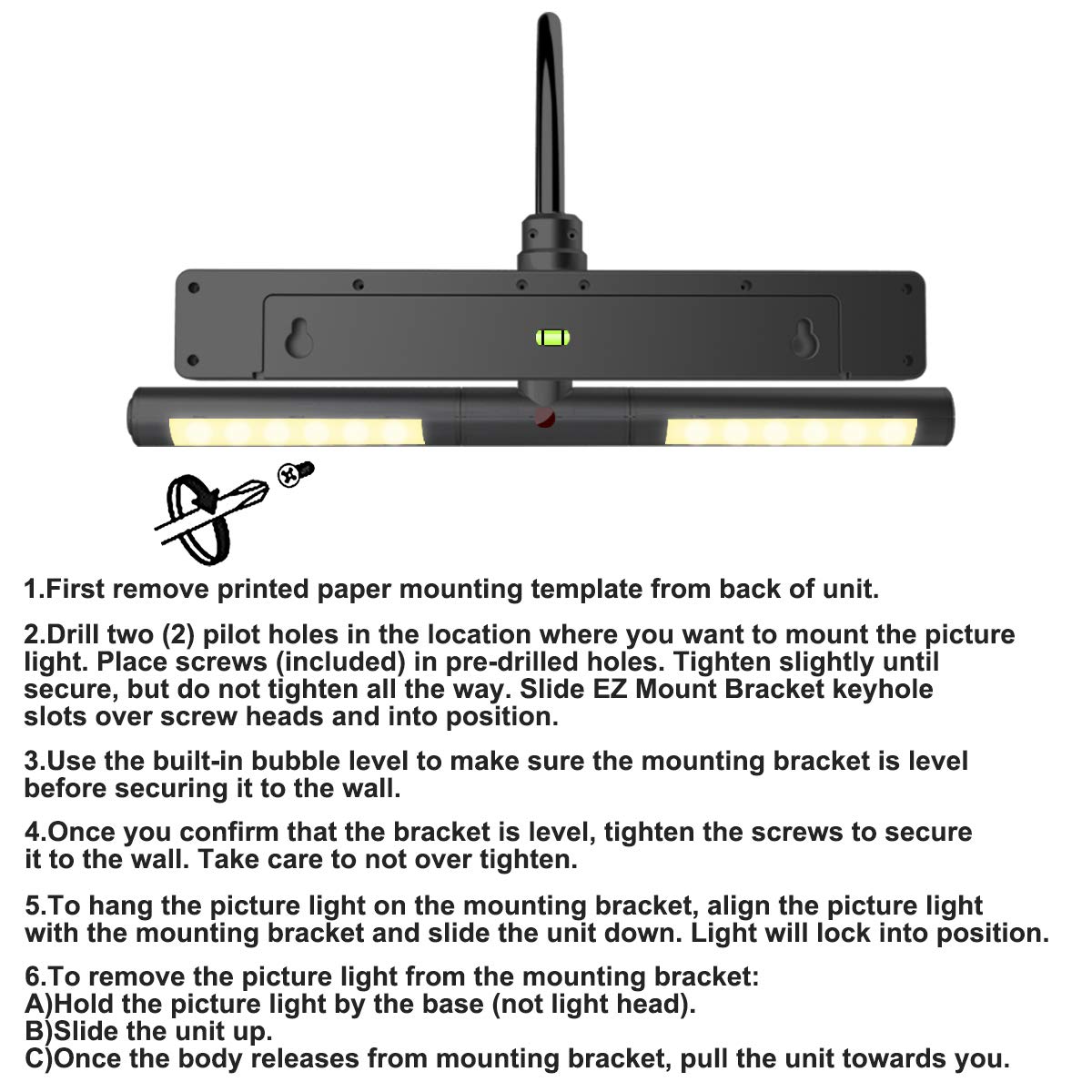 1.First remove printed paper mounting template from back of unit.

2.Drill two (2) pilot holes in the location where you want to mount the picture light. Place screws (included) in pre-drilled holes. Tighten slightly until secure, but do not tighten all the way. Slide EZ Mount Bracket keyhole slots over screw heads and into position.

3.Use the built-in bubble level to make sure the mounting bracket is level before securing it to the wall.

4.Once you confirm that the bracket is level, tighten the screws to secure it to the wall. Take care to not over tighten.

5.To hang the picture light on the mounting bracket, align the picture light with the mounting bracket and slide the unit down. Light will lock into position.

6.To remove the picture light from the mounting bracket:
A)Hold the picture light by the base (not light head).
B)Slide the unit up.
C)Once the body releases from mounting bracket, pull the unit towards you.