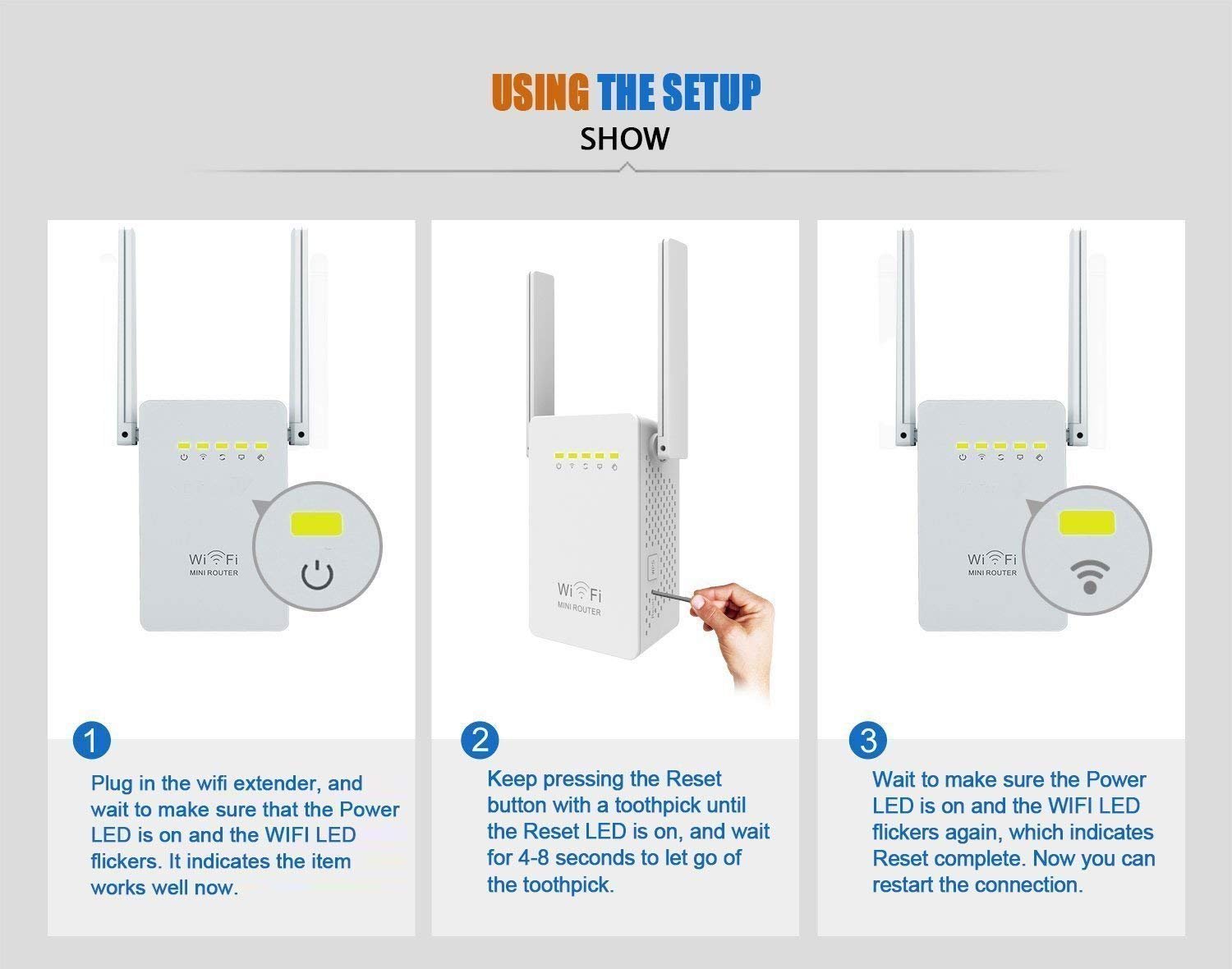 USING THE SETUP
SHOW

WiFi
MINI ROUTER

1
Plug in the wifi extender, and wait to make sure that the Power LED is on and the WIFI LED flickers. It indicates the item works well now.

WiFi
MINI ROUTER

2
Keep pressing the Reset button with a toothpick until the Reset LED is on, and wait for 4-8 seconds to let go of the toothpick.

WiFi
MINI ROUTER

3
Wait to make sure the Power LED is on and the WIFI LED flickers again, which indicates Reset complete. Now you can restart the connection.