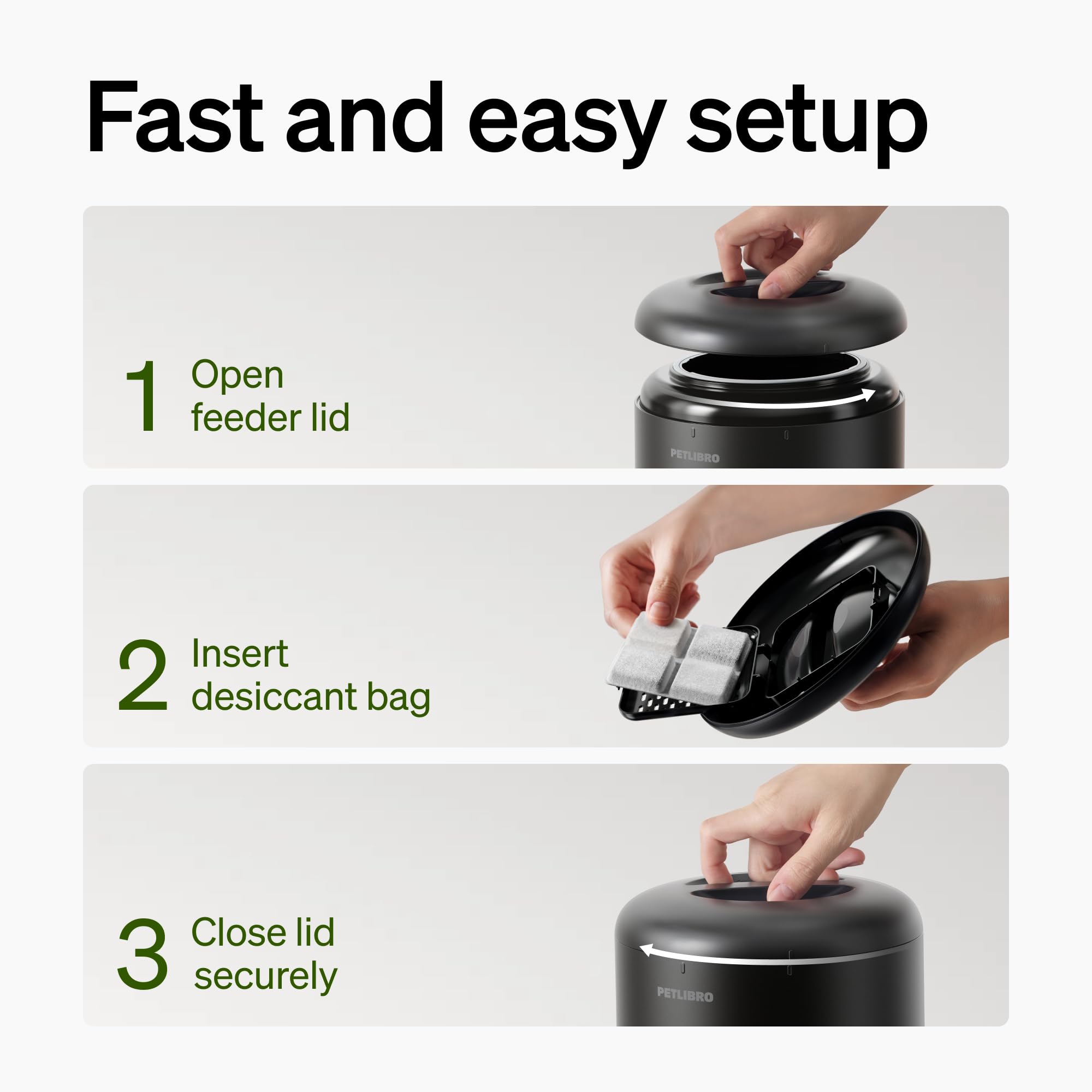 Fast and easy setup

1 Open feeder lid

PETLIBRO

2 Insert desiccant bag

3 Close lid securely

PETLIBRO