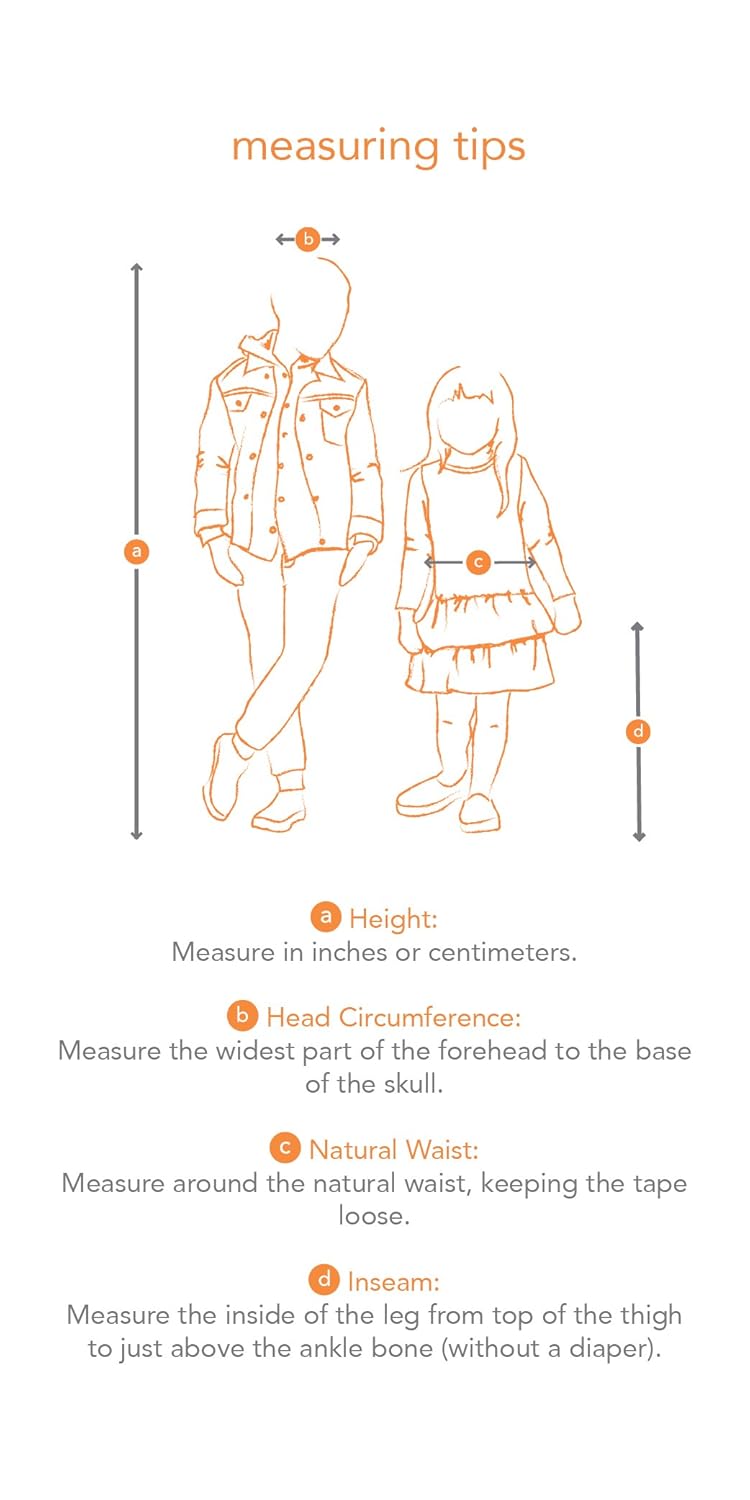 measuring tips

b

a

c

d

a Height:
Measure in inches or centimeters.

b Head Circumference:
Measure the widest part of the forehead to the base of the skull.

c Natural Waist:
Measure around the natural waist, keeping the tape loose.

d Inseam:
Measure the inside of the leg from top of the thigh to just above the ankle bone (without a diaper).