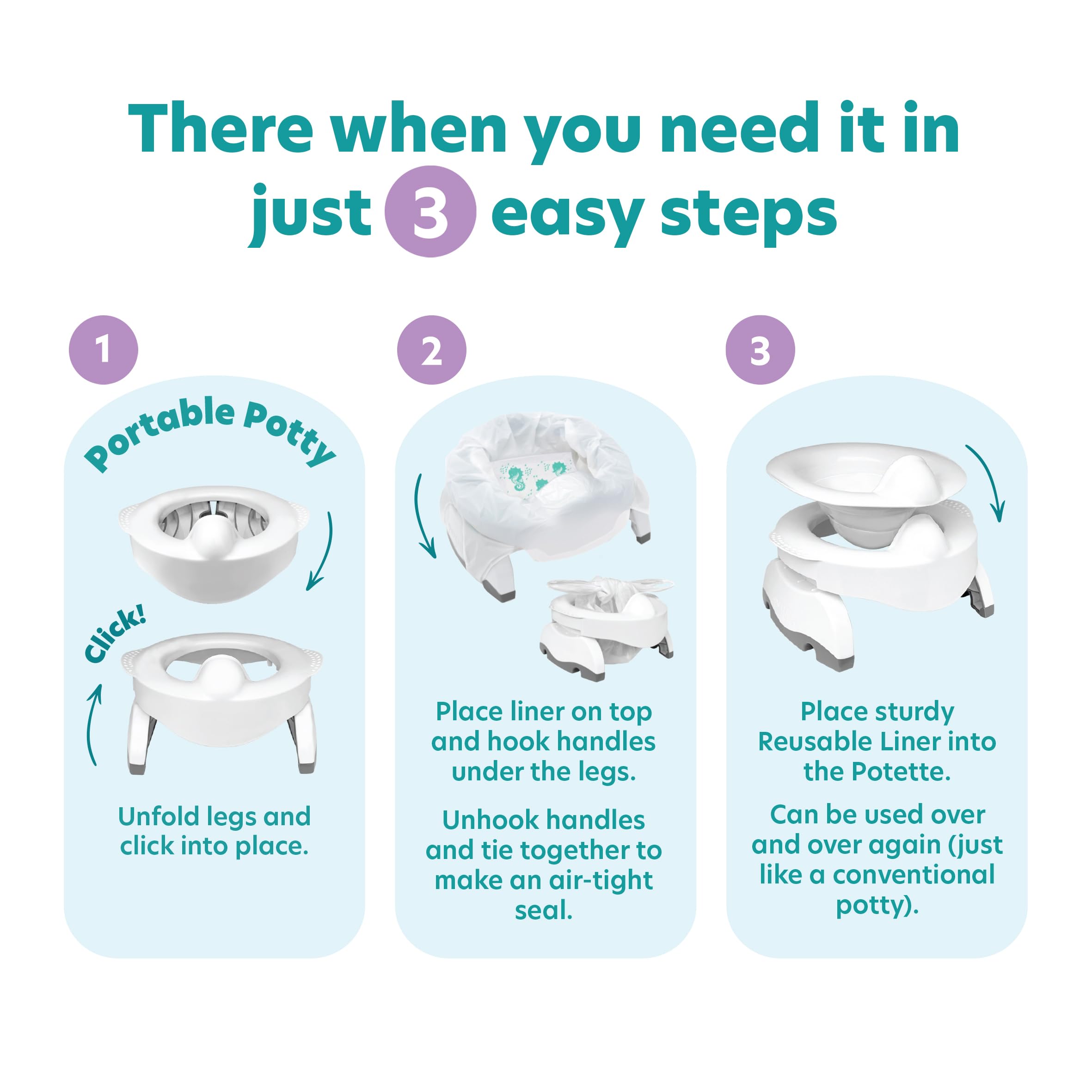 There when you need it in just 3 easy steps

1

Portable Potty

Click!

Unfold legs and click into place.

2

Place liner on top and hook handles under the legs.

Unhook handles and tie together to make an air-tight seal.

3

Place sturdy Reusable Liner into the Potette.

Can be used over and over again (just like a conventional potty).