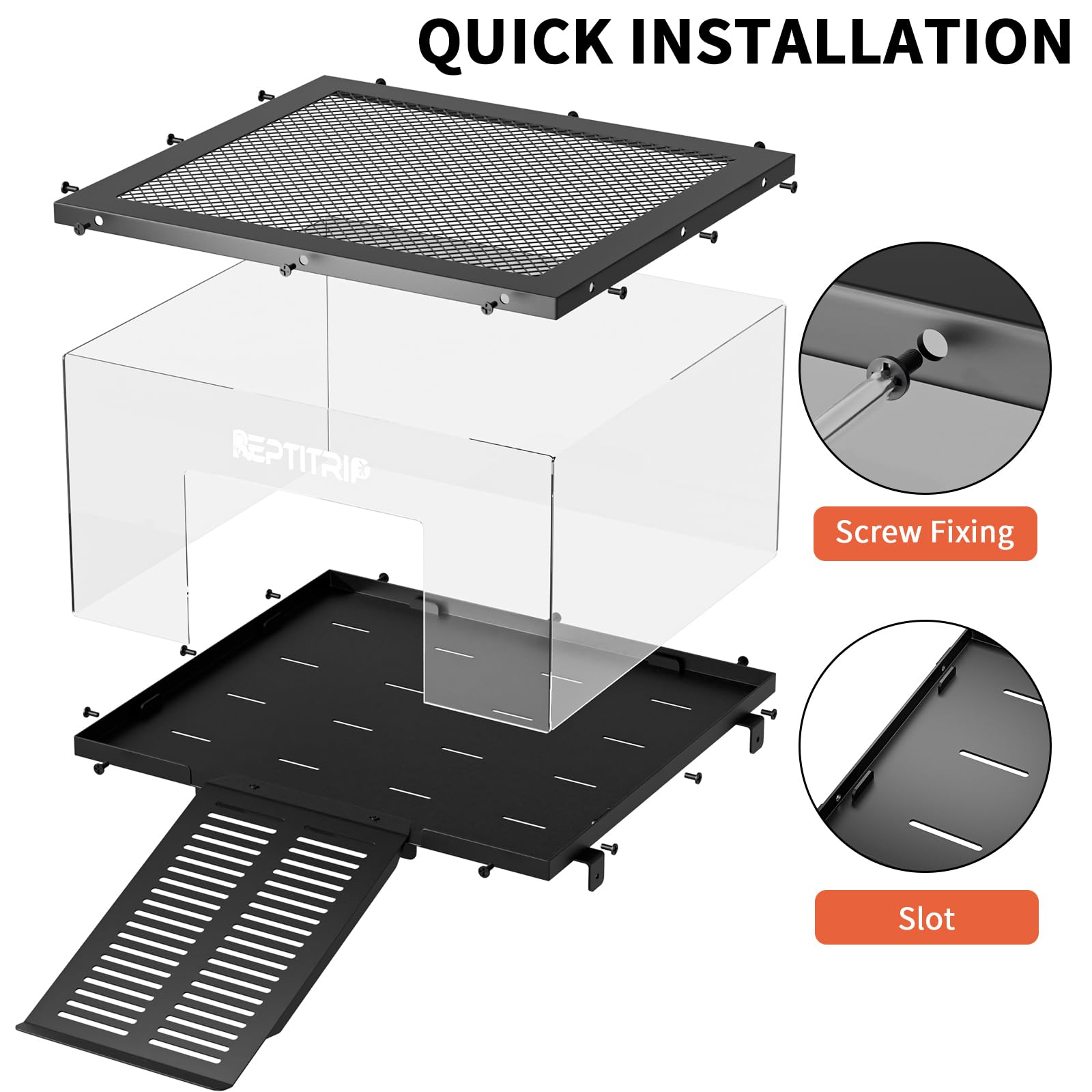 QUICK INSTALLATION

REPTITRIP

Screw Fixing

Slot