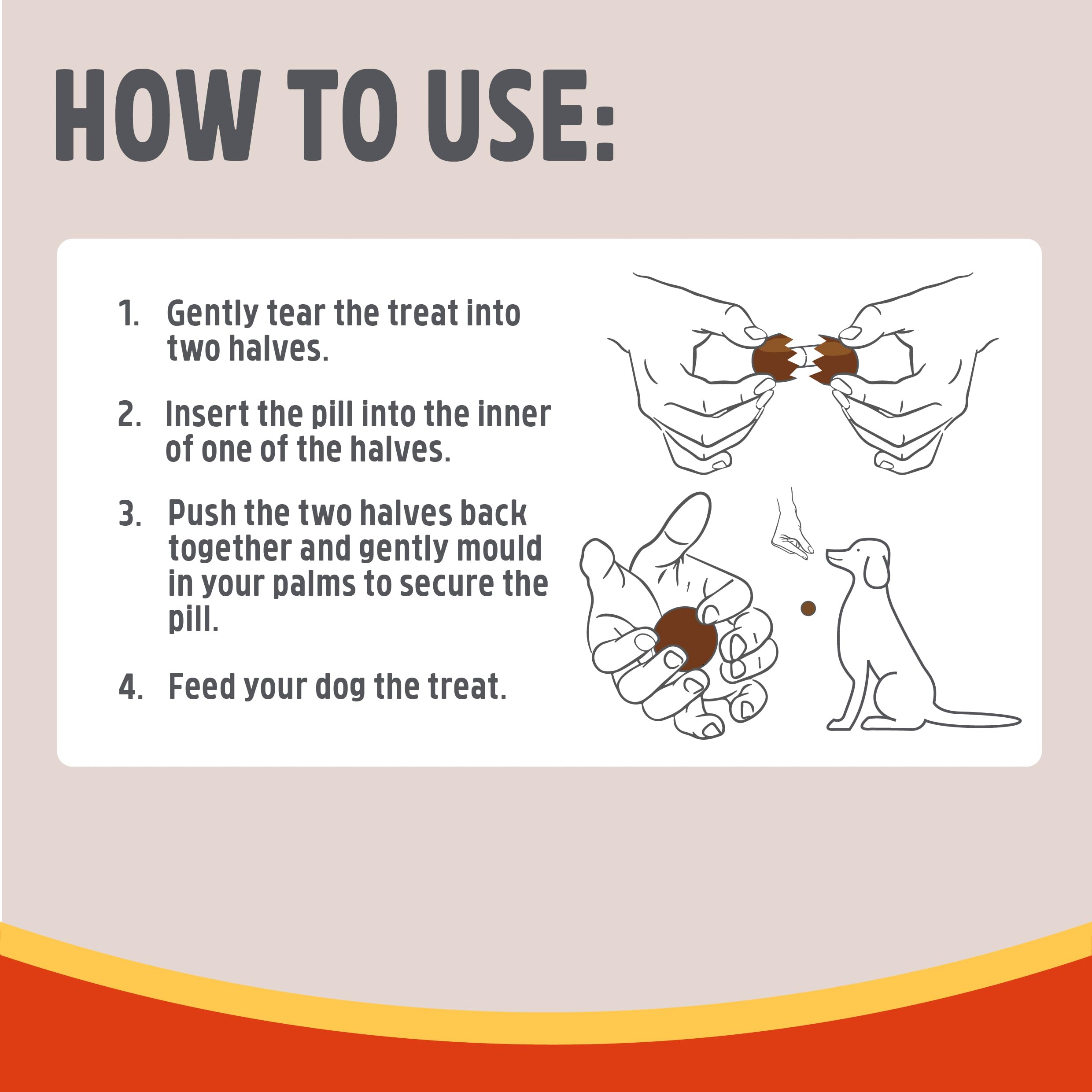 HOW TO USE:

1. Gently tear the treat into two halves.

2. Insert the pill into the inner of one of the halves.

3. Push the two halves back together and gently mould in your palms to secure the pill.

4. Feed your dog the treat.