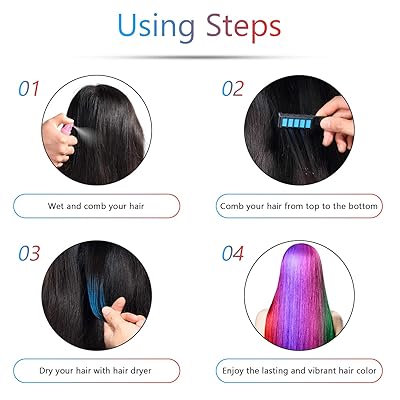 Using Steps

01

Wet and comb your hair

02

Comb your hair from top to the bottom

03

Dry your hair with hair dryer

04

Enjoy the lasting and vibrant hair color