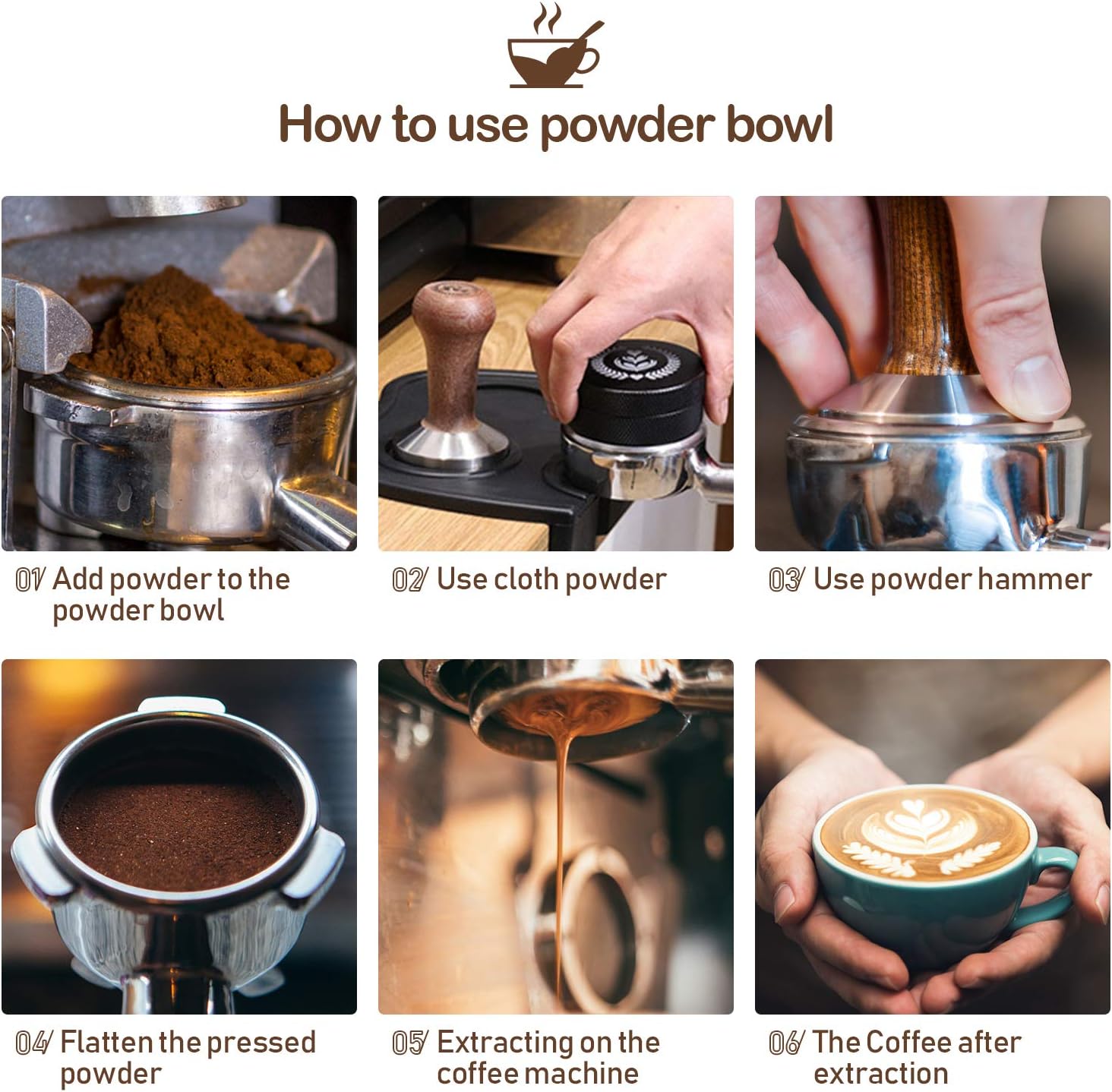 How to use powder bowl

01/ Add powder to the powder bowl

02/ Use cloth powder

03/ Use powder hammer

04/ Flatten the pressed powder

05/ Extracting on the coffee machine

06/ The Coffee after extraction