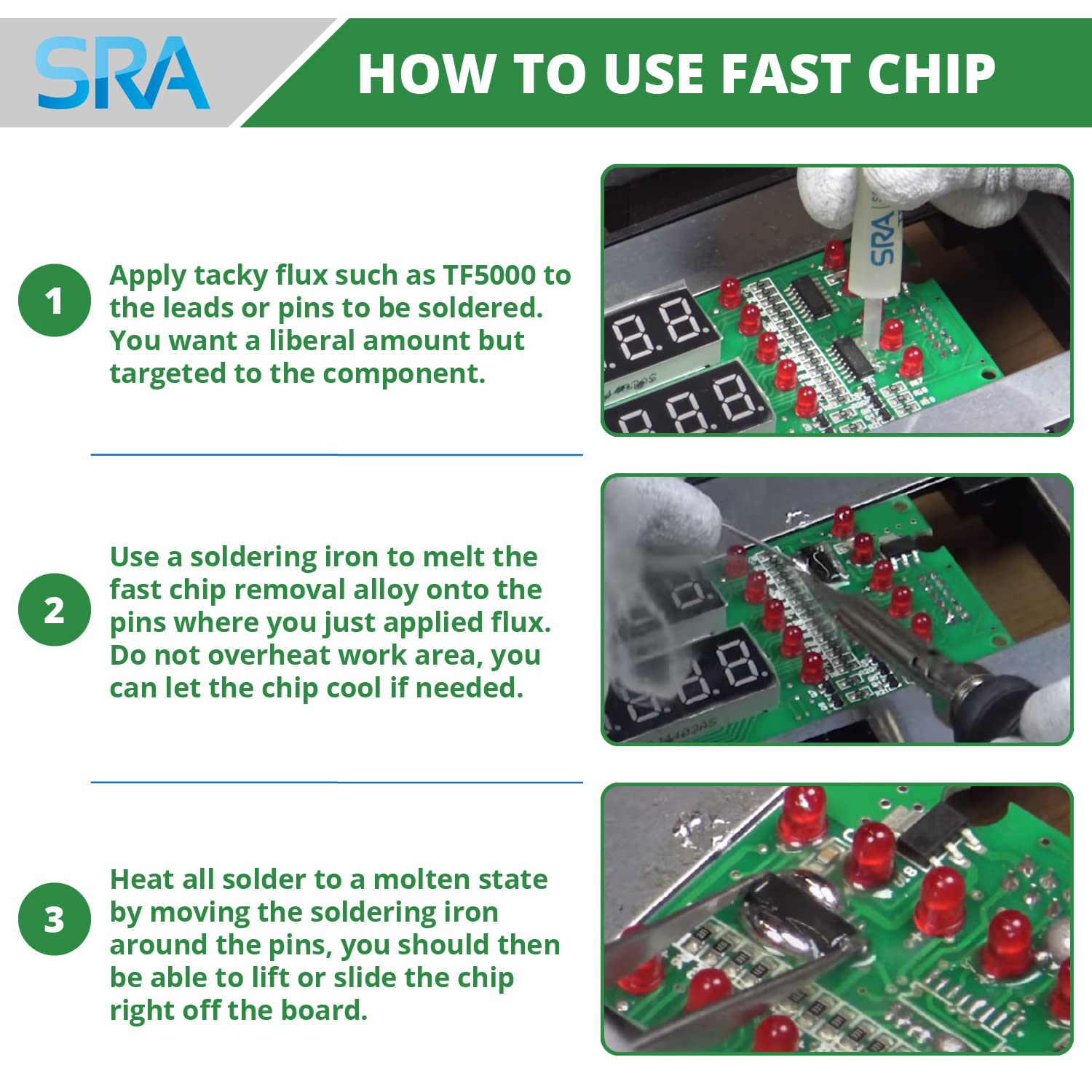 SRA

HOW TO USE FAST CHIP

1

Apply tacky flux such as TF5000 to the leads or pins to be soldered. You want a liberal amount but targeted to the component.

SRA

2

Use a soldering iron to melt the fast chip removal alloy onto the pins where you just applied flux. Do not overheat work area, you can let the chip cool if needed.

3

Heat all solder to a molten state by moving the soldering iron around the pins, you should then be able to lift or slide the chip right off the board.