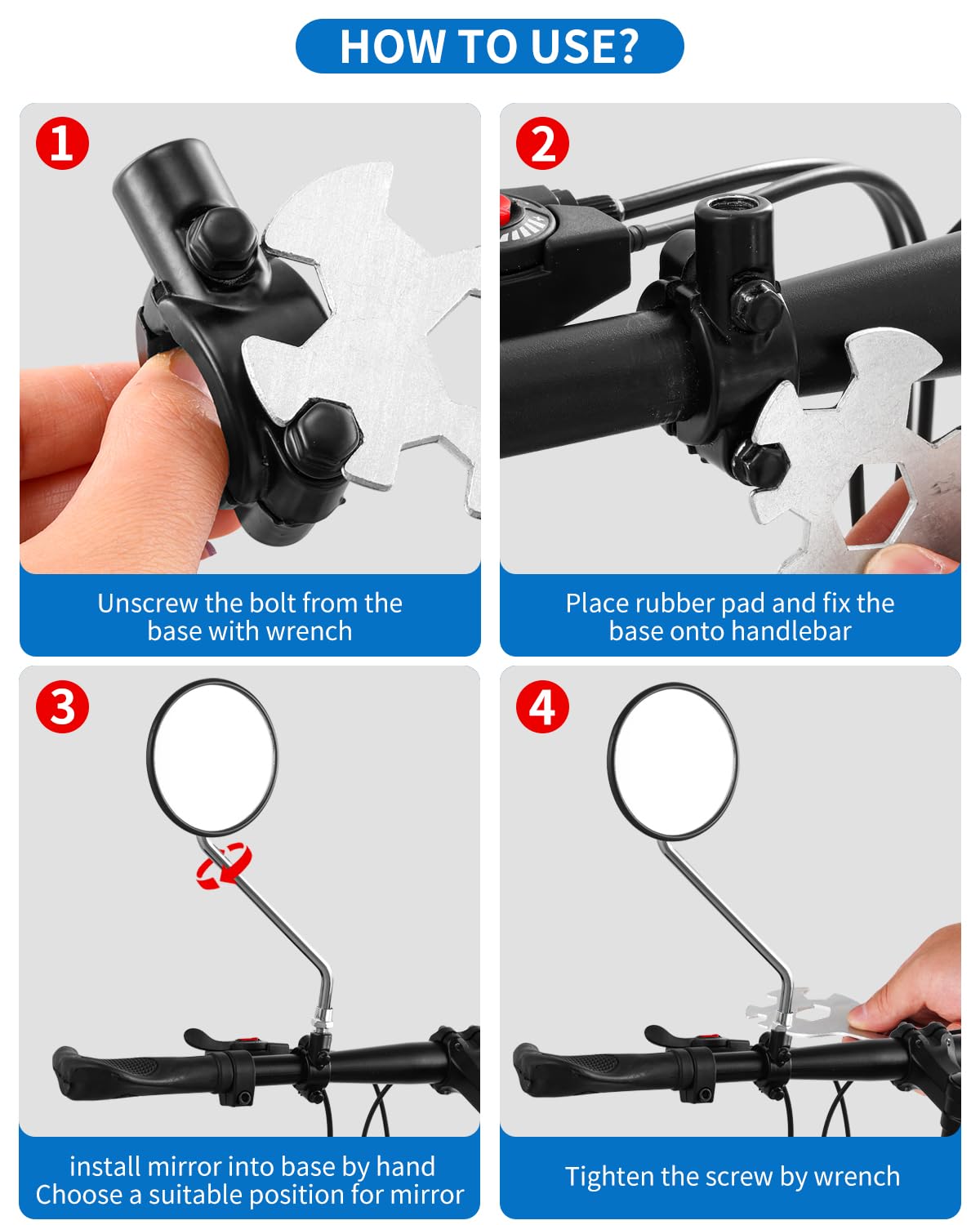 HOW TO USE?

1

Unscrew the bolt from the base with wrench

2

Place rubber pad and fix the base onto handlebar

3

install mirror into base by hand
Choose a suitable position for mirror

4

Tighten the screw by wrench