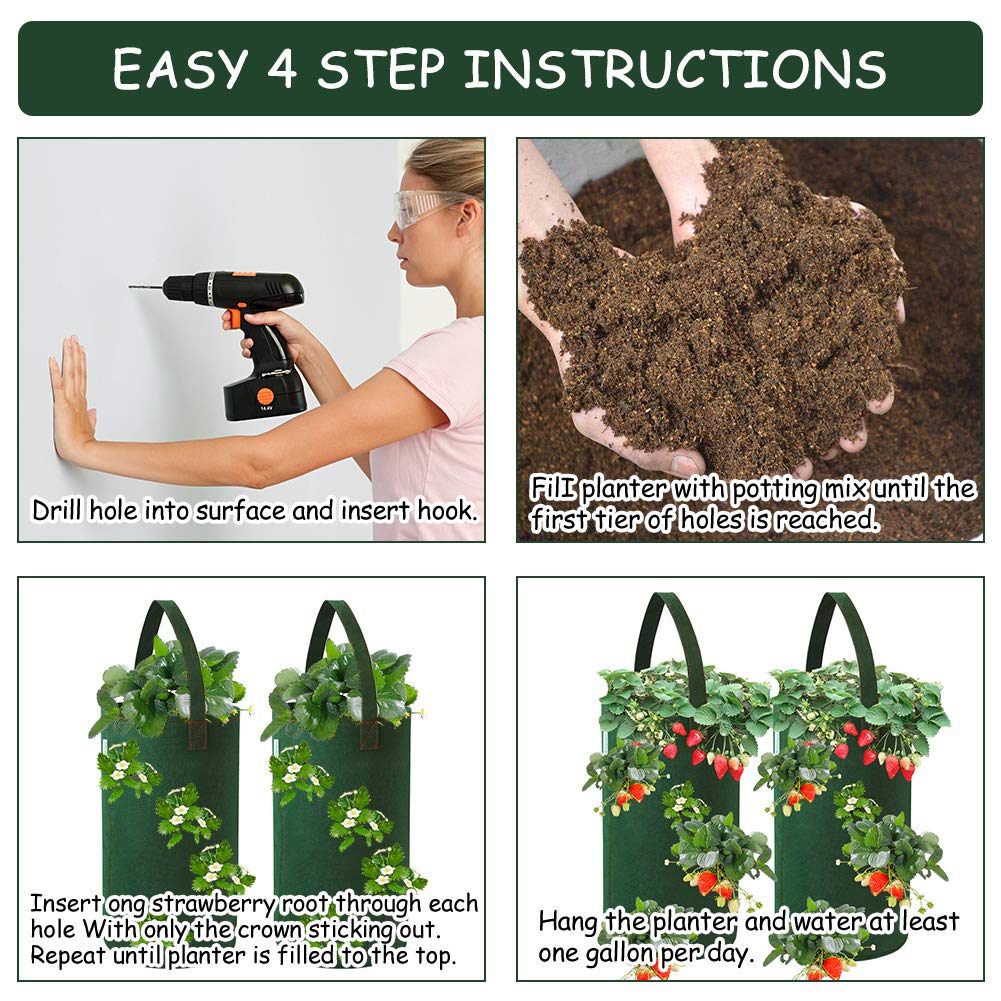 EASY 4 STEP INSTRUCTIONS

Drill hole into surface and insert hook.

FilI planter with potting mix until the first tier of holes is reached.

Insert ong strawberry root through each hole With only the crown sticking out. Repeat until planter is filled to the top.

Hang the planter and water at least one gallon per day.