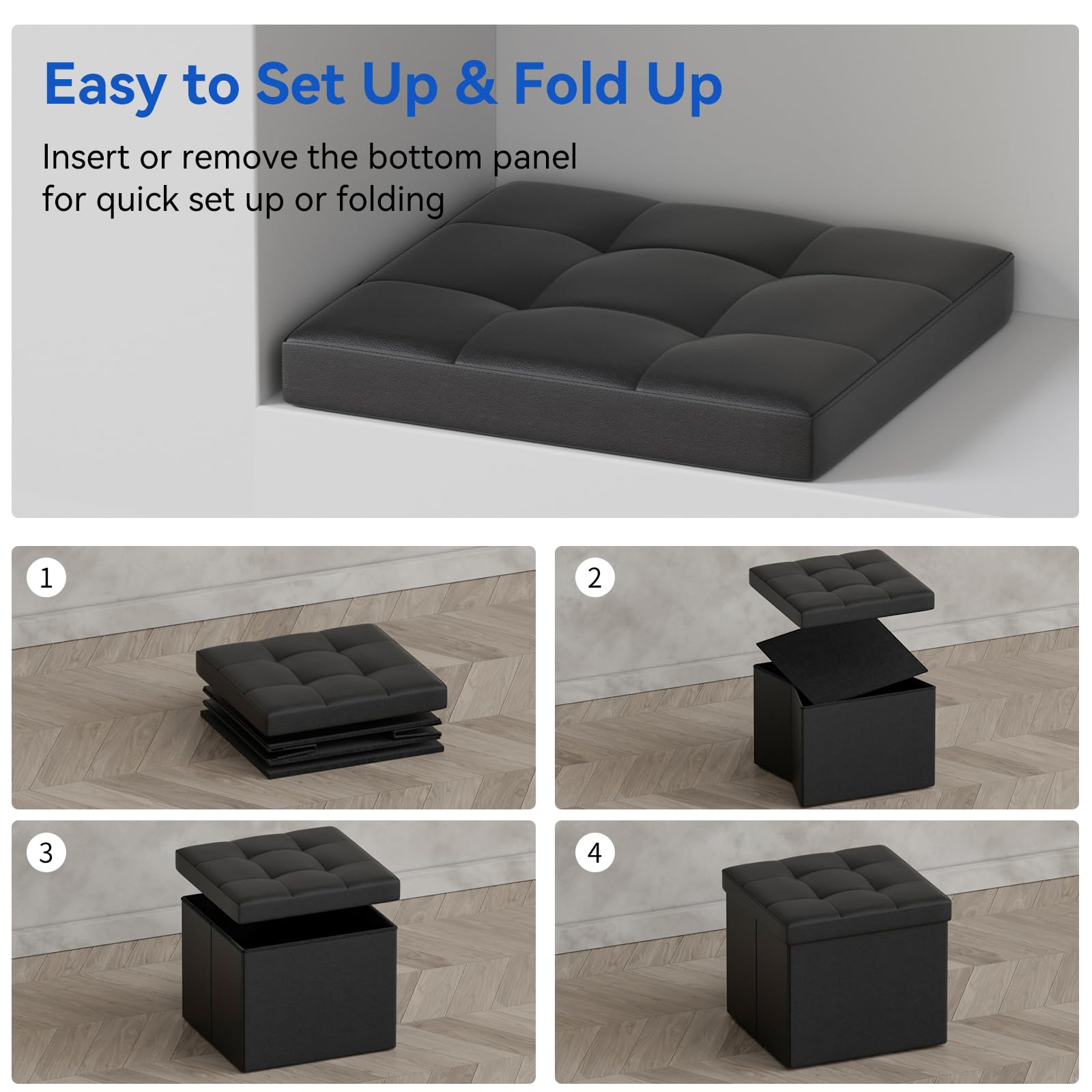 Easy to Set Up & Fold Up

Insert or remove the bottom panel for quick set up or folding

1

2

3

4