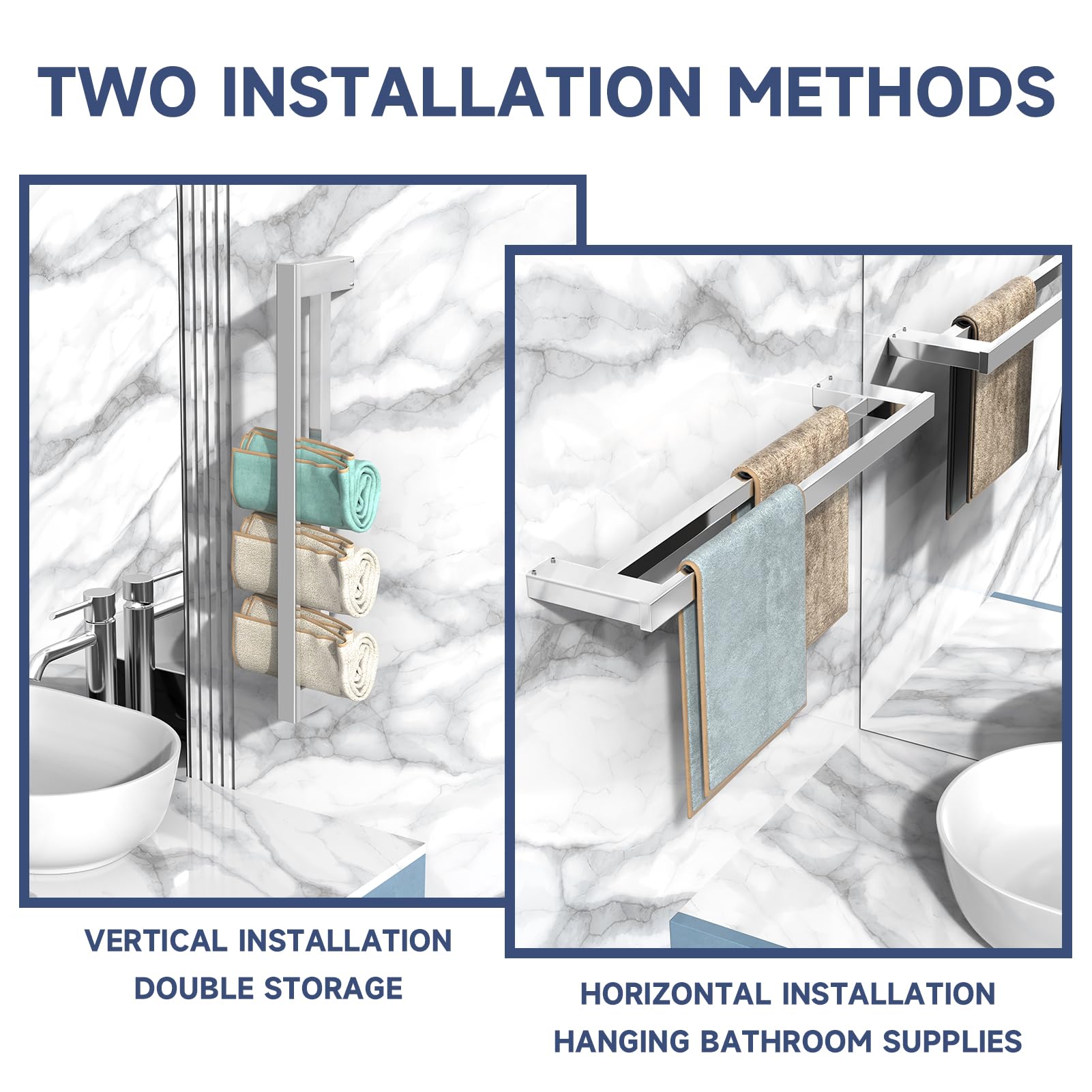 TWO INSTALLATION METHODS

VERTICAL INSTALLATION
DOUBLE STORAGE

HORIZONTAL INSTALLATION
HANGING BATHROOM SUPPLIES