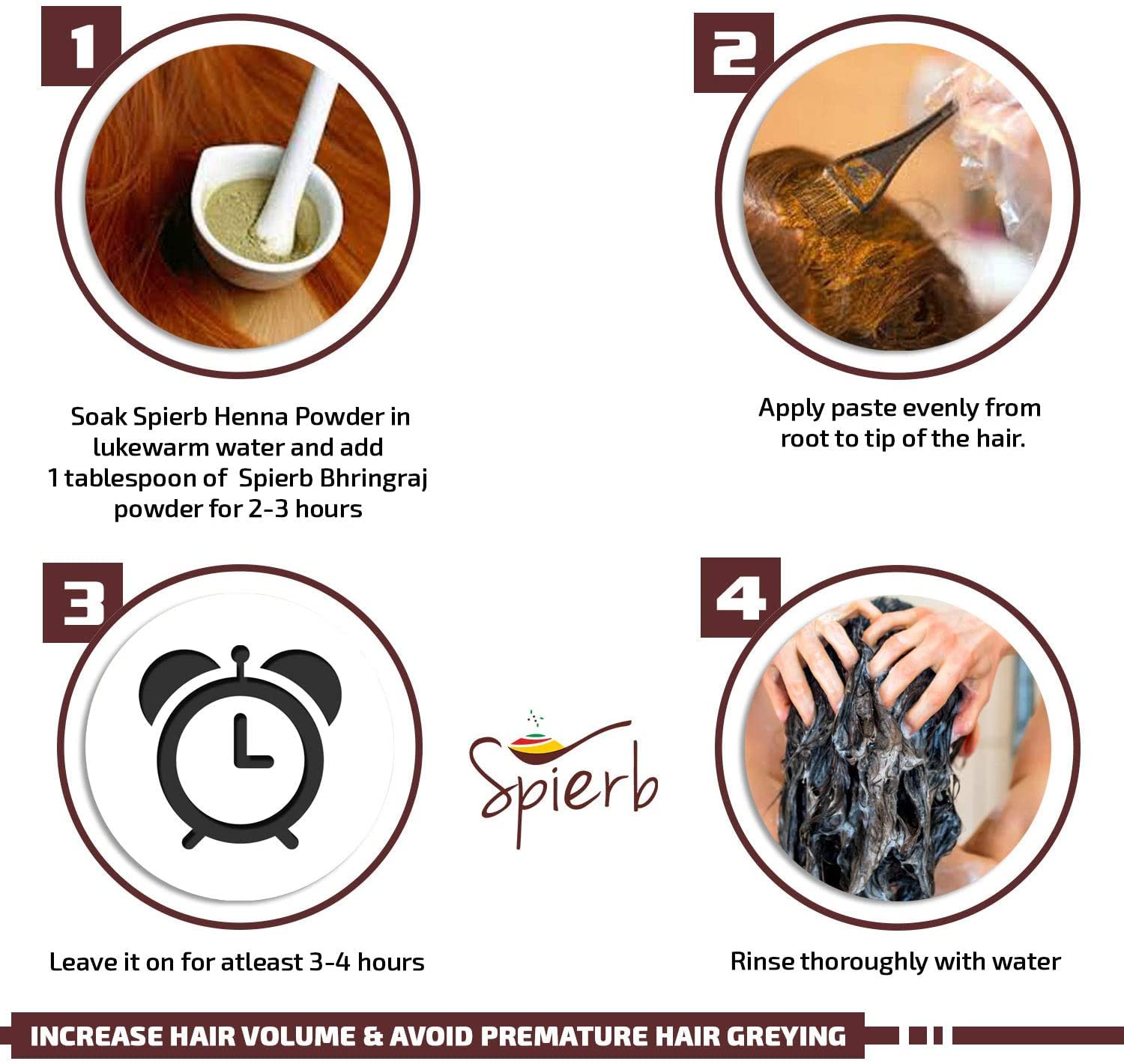 1

Soak Spierb Henna Powder in lukewarm water and add 1 tablespoon of Spierb Bhringraj powder for 2-3 hours

2

Apply paste evenly from root to tip of the hair.

3

Leave it on for atleast 3-4 hours

Spierb

4

Rinse thoroughly with water

INCREASE HAIR VOLUME & AVOID PREMATURE HAIR GREYING