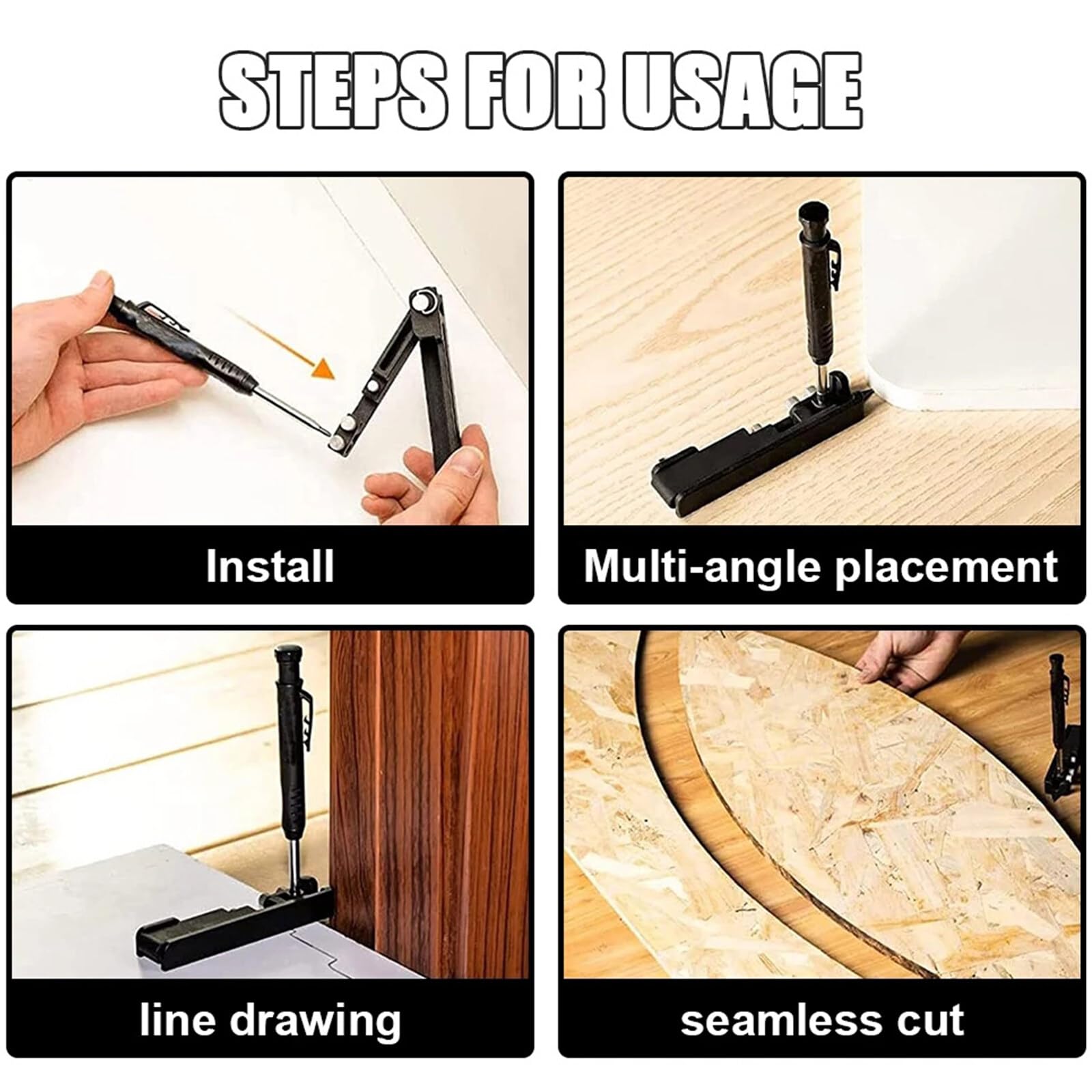 STEPS FOR USAGE

Install

Multi-angle placement

line drawing

seamless cut