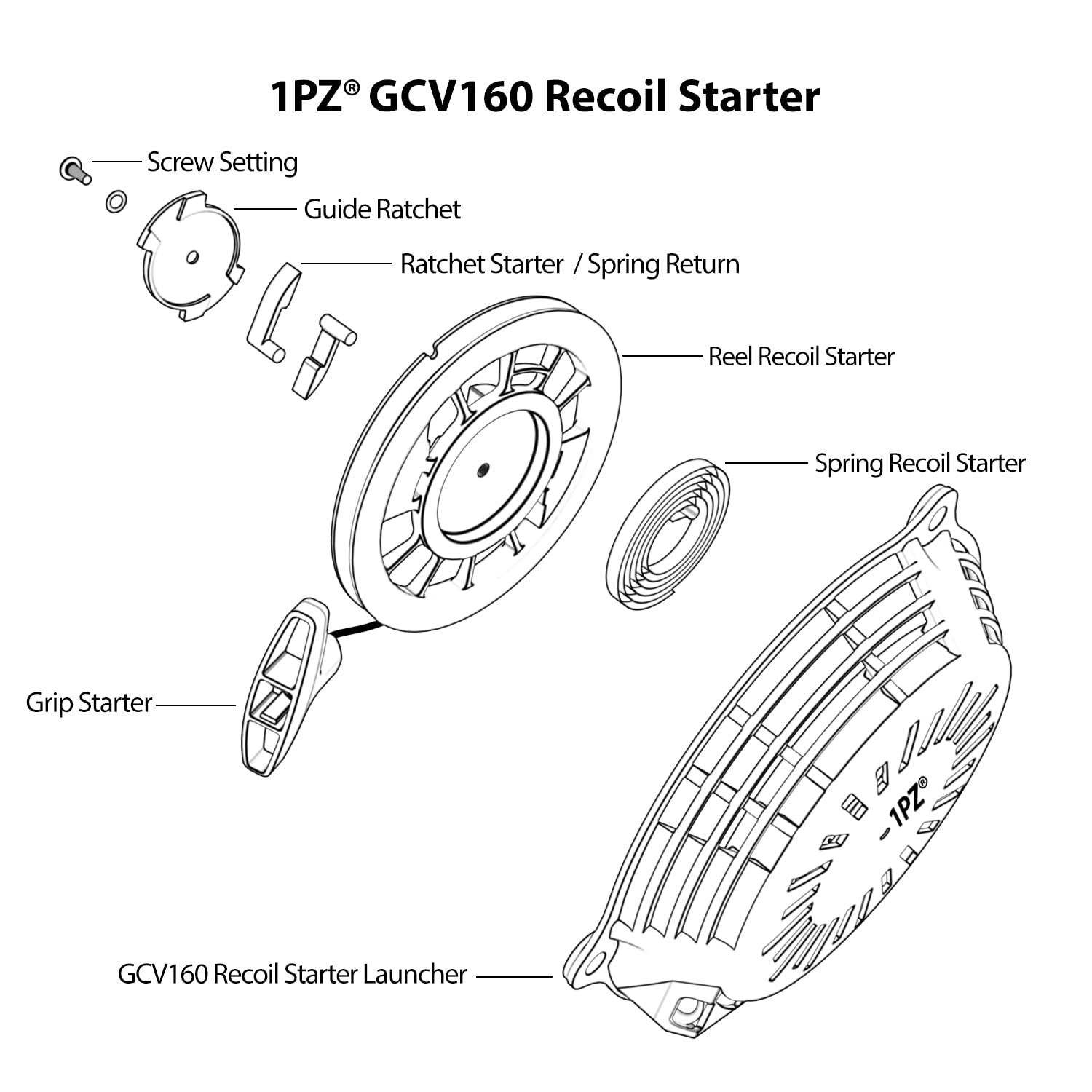 1PZ® GCV160 Recoil Starter

Screw Setting

Guide Ratchet

Ratchet Starter / Spring Return

Reel Recoil Starter

Spring Recoil Starter

Grip Starter

1PZ®

GCV160 Recoil Starter Launcher