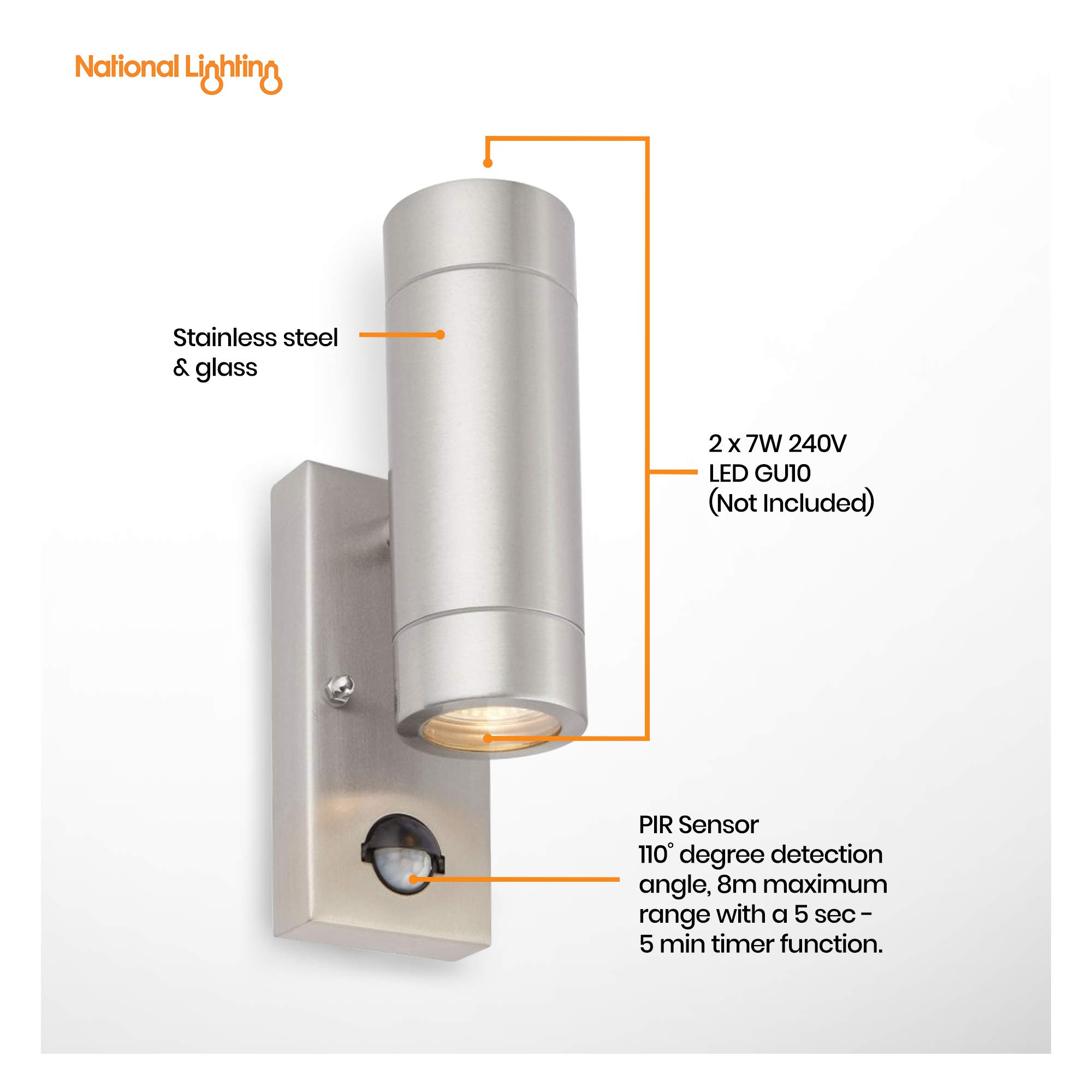 National Lighting

Stainless steel
& glass

2 x 7W 240V
LED GU10
(Not Included)

PIR Sensor
110° degree detection angle, 8m maximum range with a 5 sec - 5 min timer function.