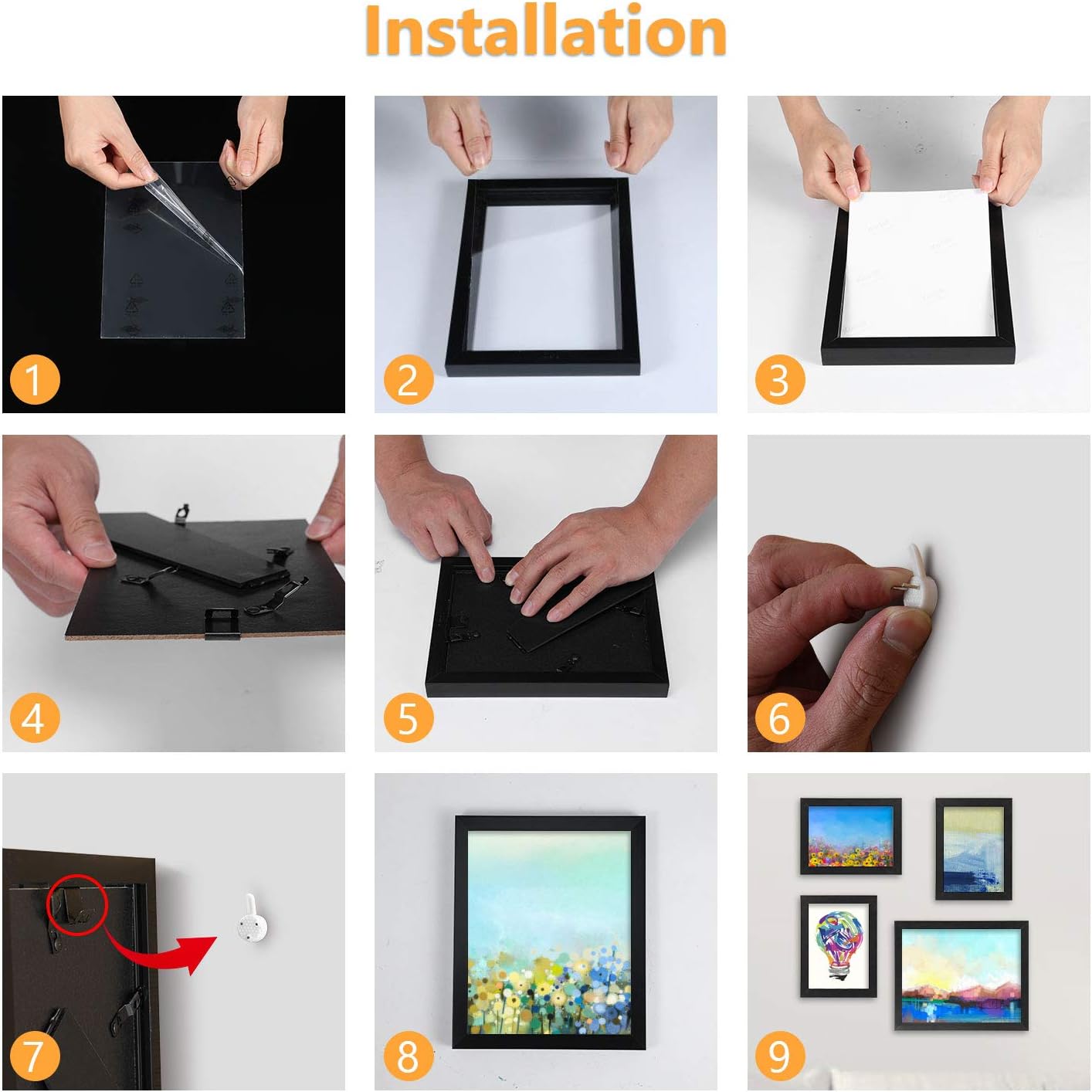 Installation

1

2

3

4

5

6

7

8

9