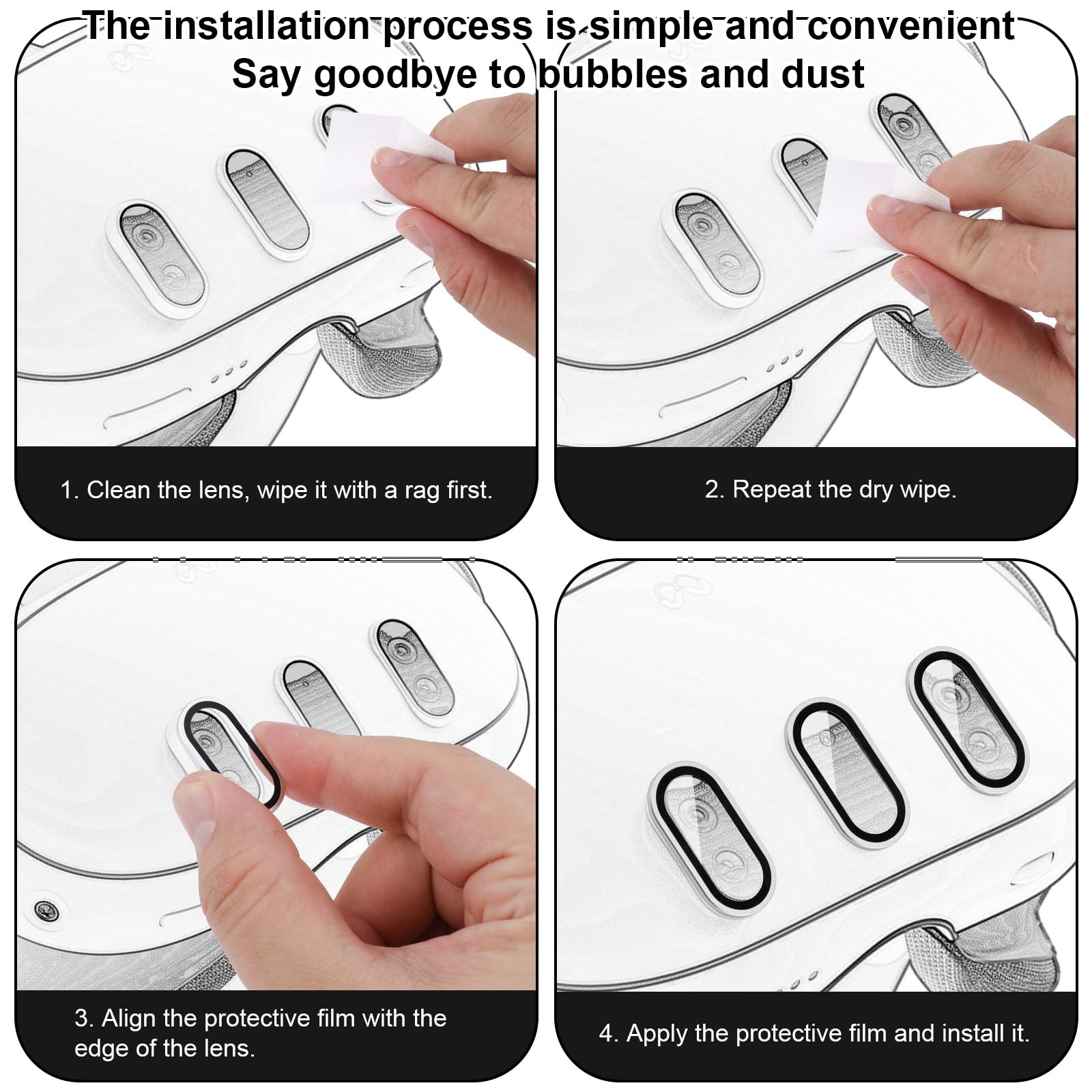 The installation process is simple and convenient
Say goodbye to bubbles and dust

1. Clean the lens, wipe it with a rag first.

2. Repeat the dry wipe.

3. Align the protective film with the edge of the lens.

4. Apply the protective film and install it.