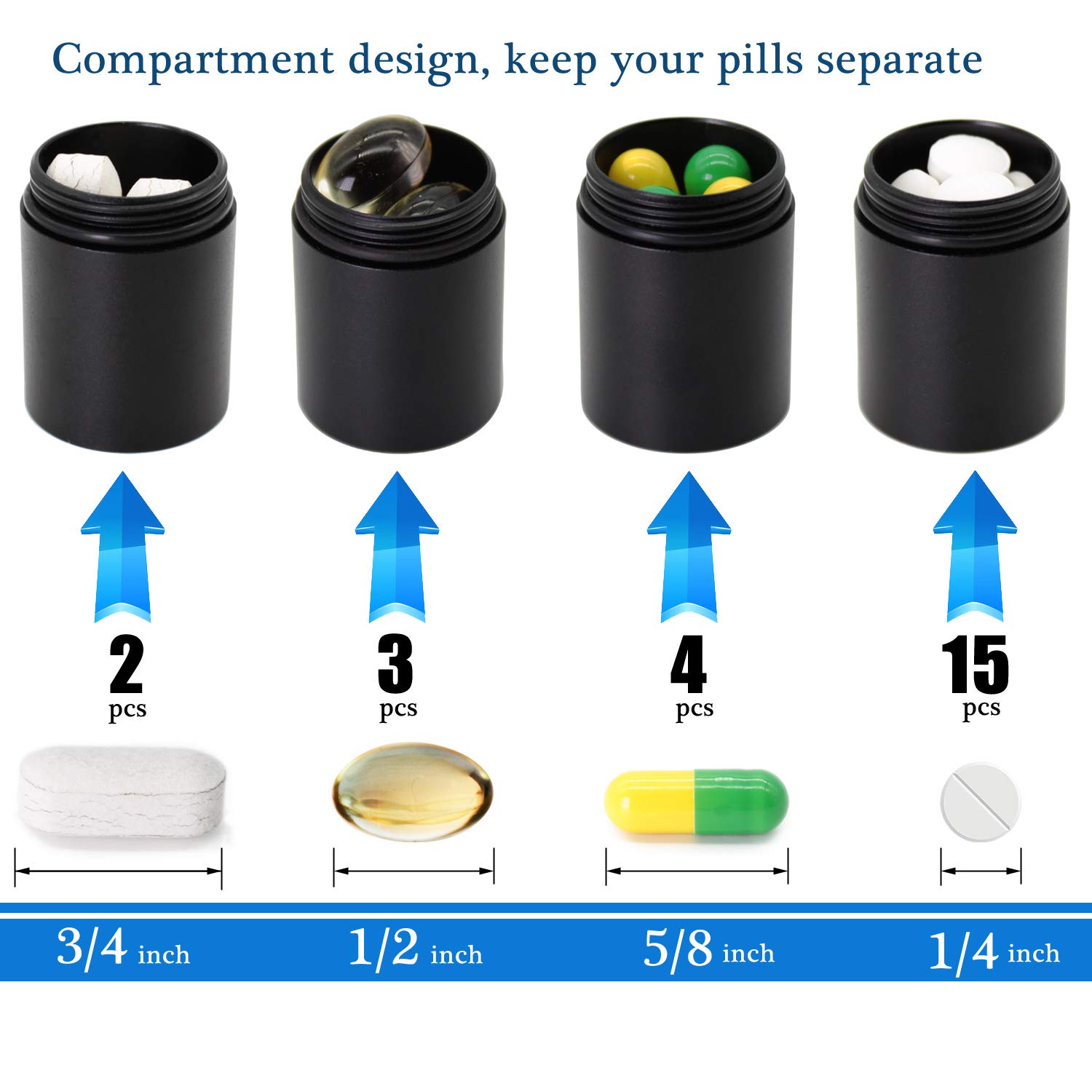 Compartment design, keep your pills separate

2 pcs

3 pcs

4 pcs

15 pcs

3/4 inch

1/2 inch

5/8 inch

1/4 inch