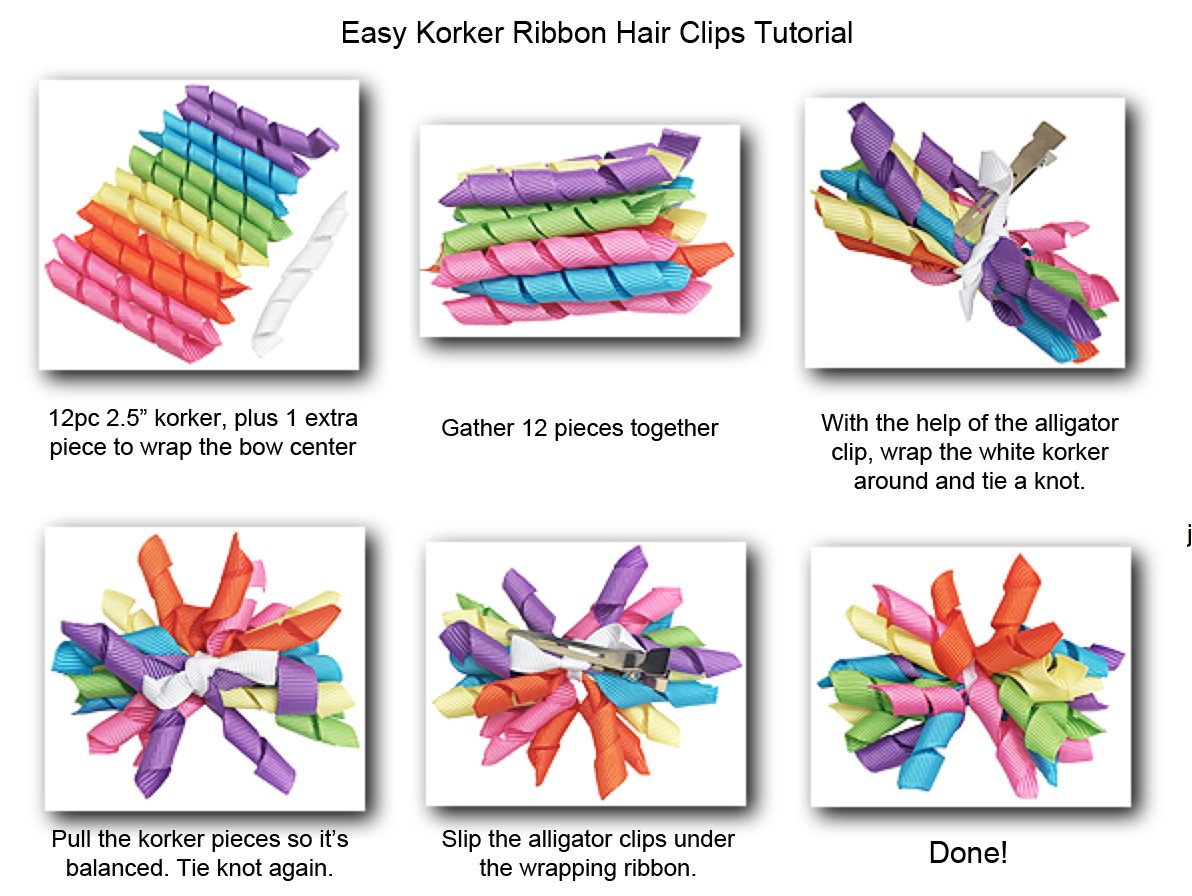 Easy Korker Ribbon Hair Clips Tutorial

12pc 2.5” korker, plus 1 extra piece to wrap the bow center

Gather 12 pieces together

With the help of the alligator clip, wrap the white korker around and tie a knot.

j

Pull the korker pieces so it’s balanced. Tie knot again.

Slip the alligator clips under the wrapping ribbon.

Done!