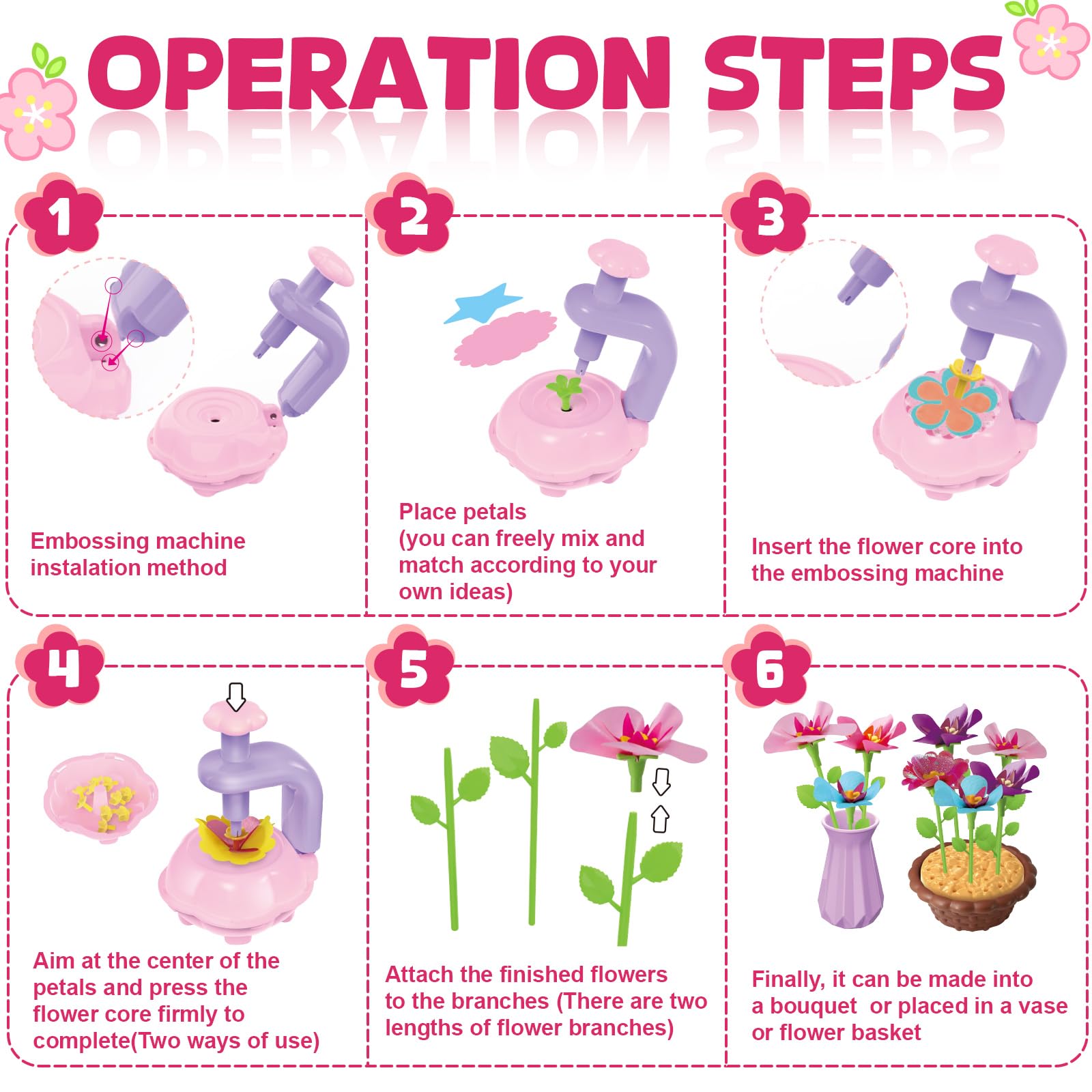 OPERATION STEPS

1

Embossing machine instalation method

2

Place petals (you can freely mix and match according to your own ideas)

3

Insert the flower core into the embossing machine

4

Aim at the center of the petals and press the flower core firmly to complete(Two ways of use)

5

Attach the finished flowers to the branches (There are two lengths of flower branches)

6

Finally, it can be made into a bouquet or placed in a vase or flower basket