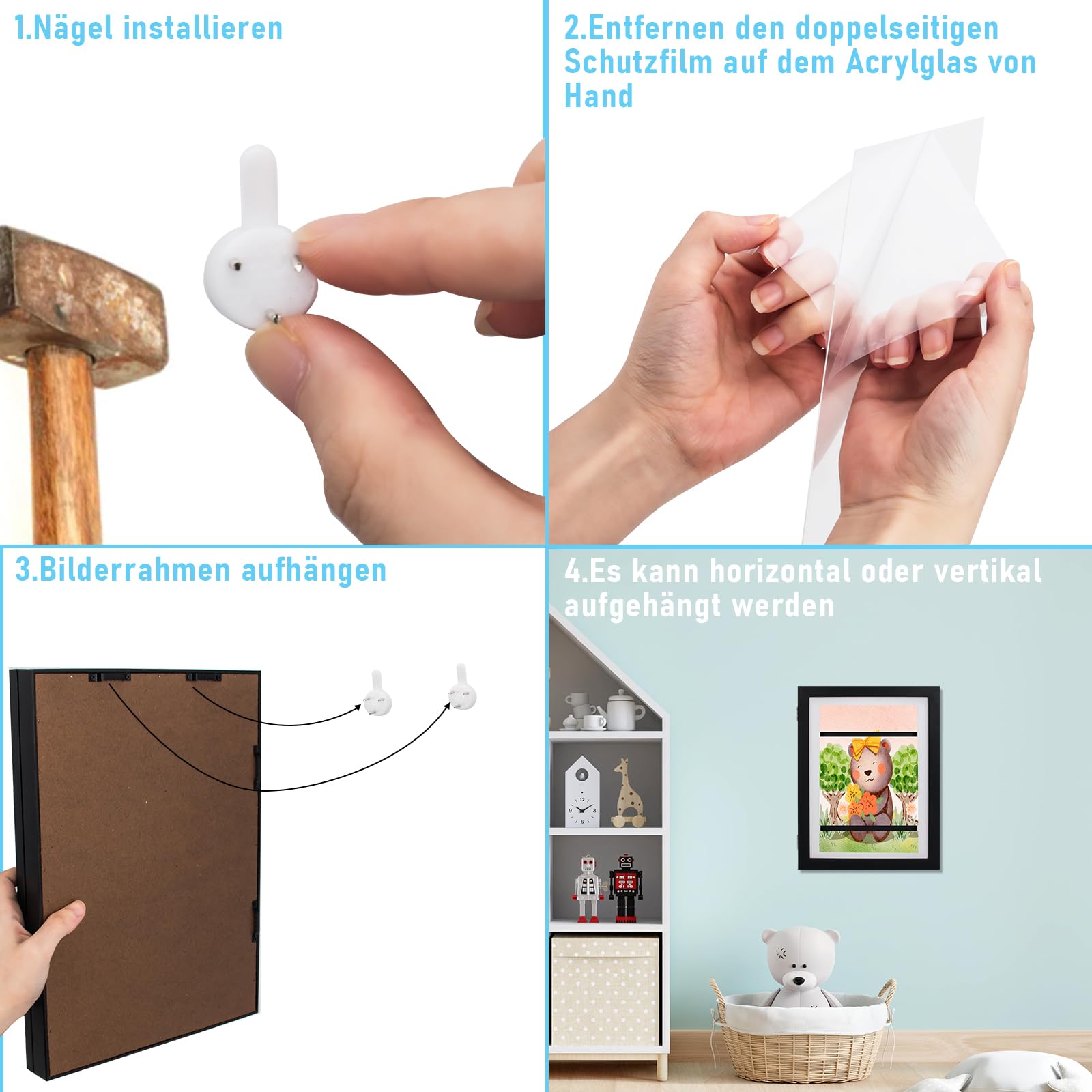 1.Nägel installieren

2.Entfernen den doppelseitigen Schutzfilm auf dem Acrylglas von Hand

3.Bilderrahmen aufhängen

4.Es kann horizontal oder vertikal aufgehängt werden