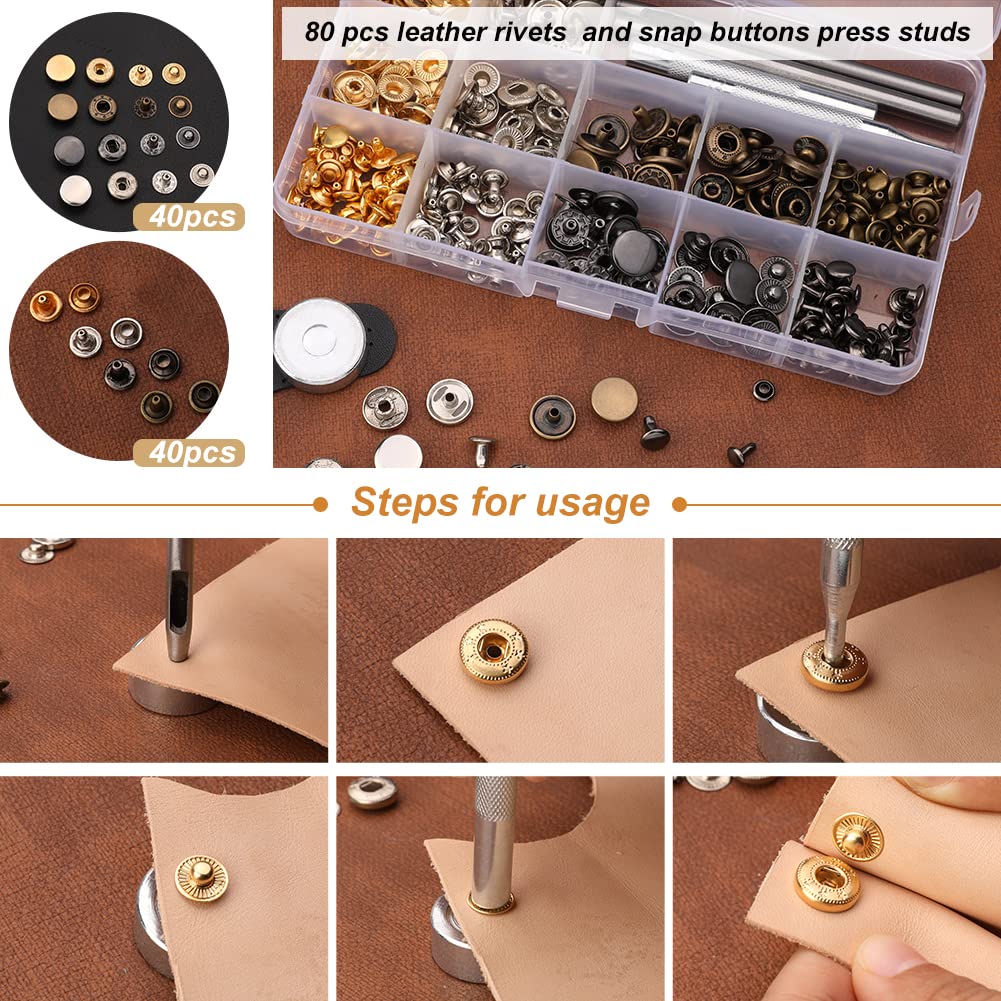 80 pcs leather rivets and snap buttons press studs

40pcs

40pcs

Steps for usage