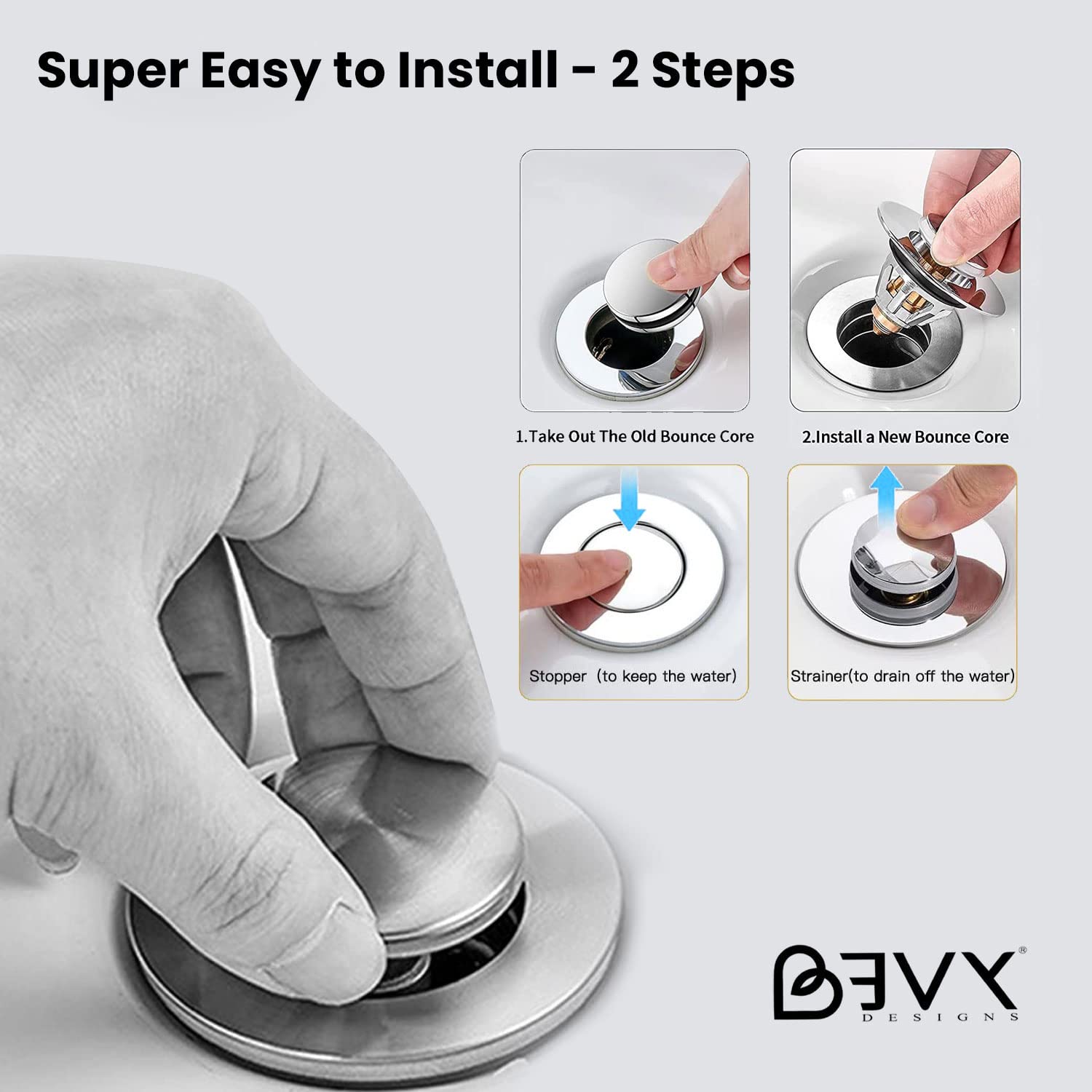 Super Easy to Install - 2 Steps

1.Take Out The Old Bounce Core

2.Install a New Bounce Core

Stopper (to keep the water)

Strainer(to drain off the water)

BEVX®
DESIGNS