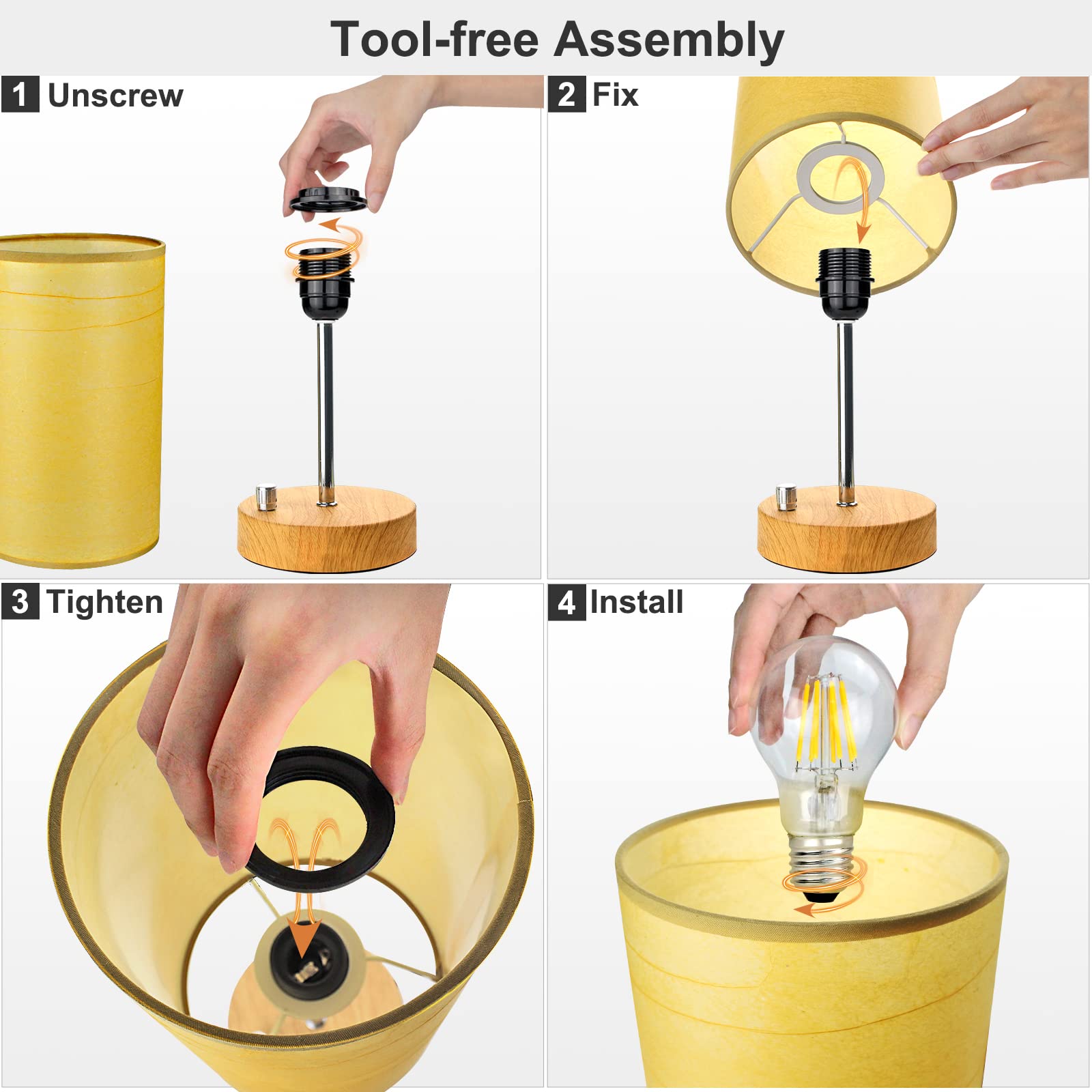 Tool-free Assembly

1 Unscrew

2 Fix

3 Tighten

4 Install