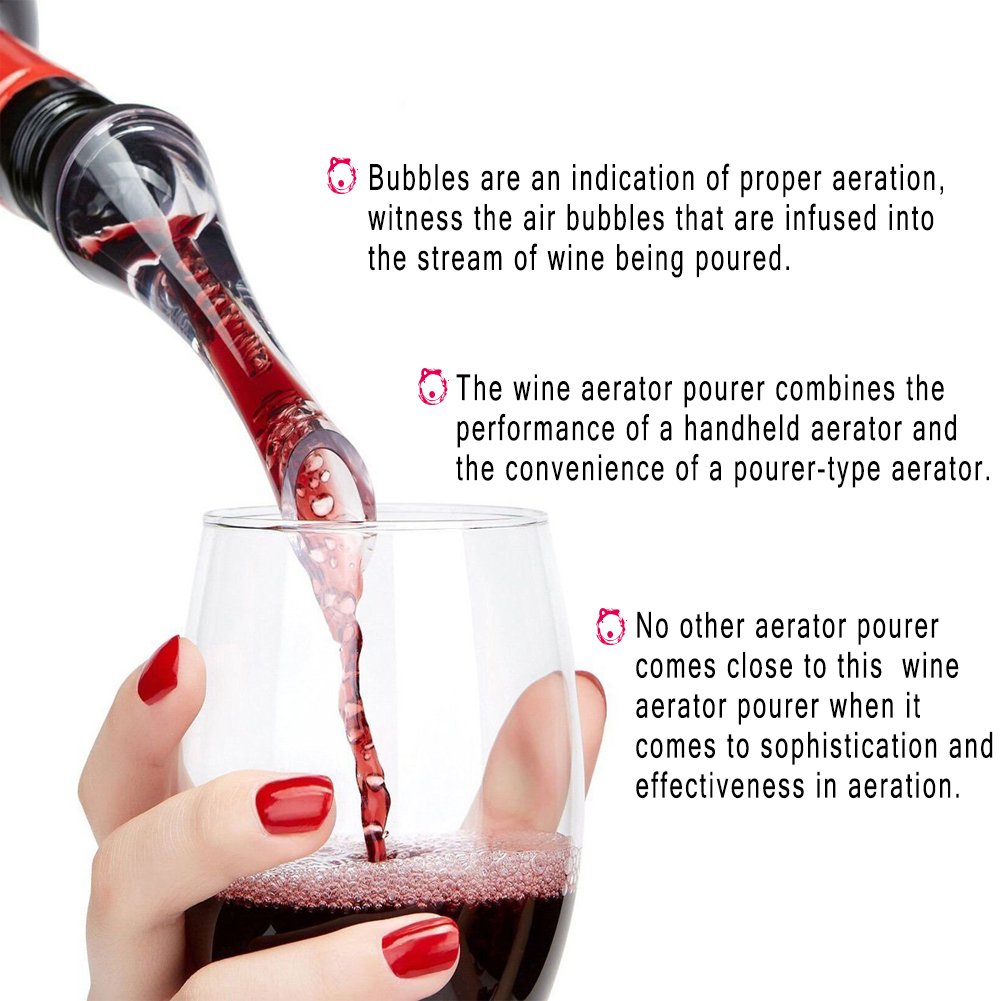 Bubbles are an indication of proper aeration, witness the air bubbles that are infused into the stream of wine being poured.

The wine aerator pourer combines the performance of a handheld aerator and the convenience of a pourer-type aerator.

No other aerator pourer comes close to this  wine aerator pourer when it comes to sophistication and effectiveness in aeration.