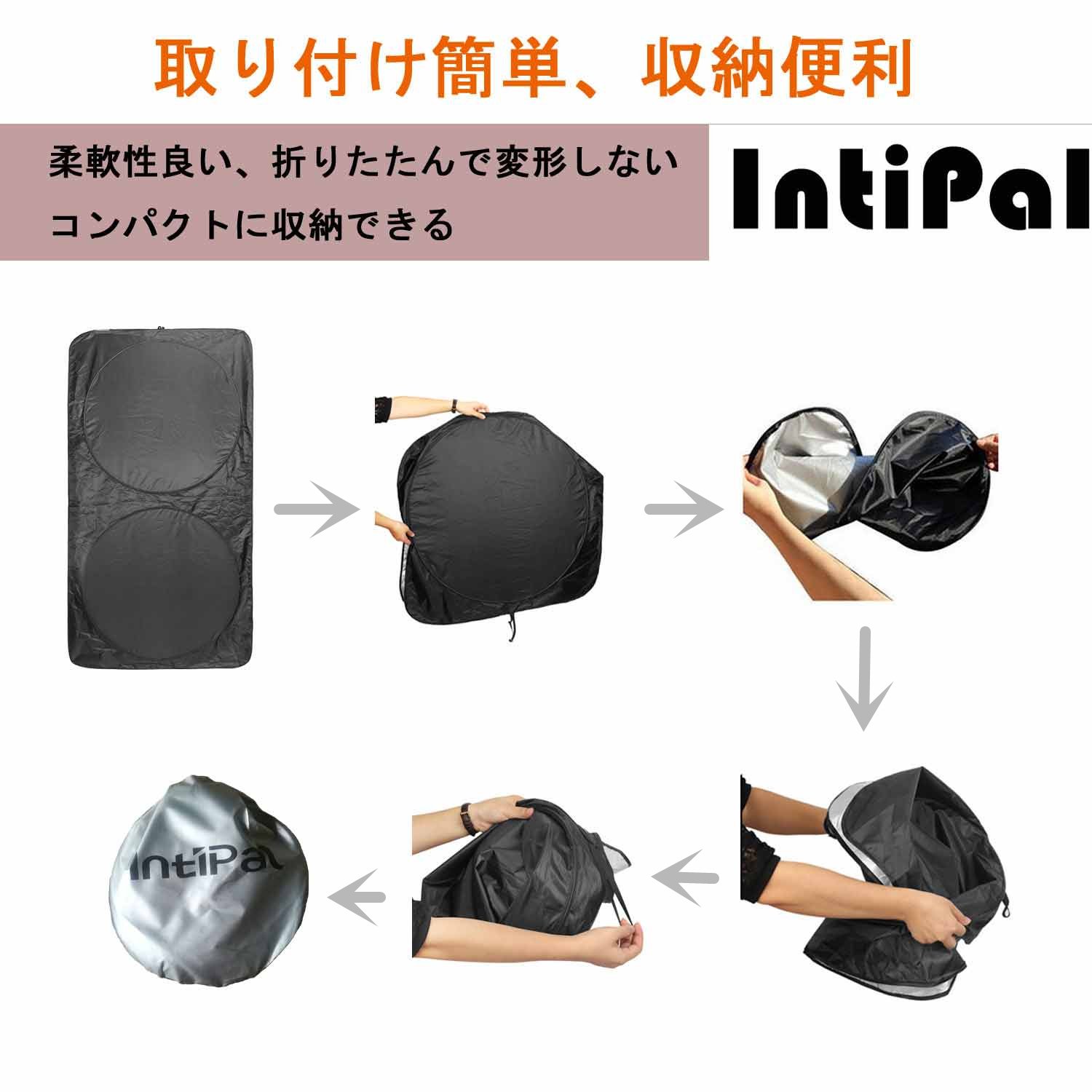 取り付け簡単、収納便利

柔軟性良い、折りたたんで変形しない
コンパクトに収納できる

IntiPal

IntiPal