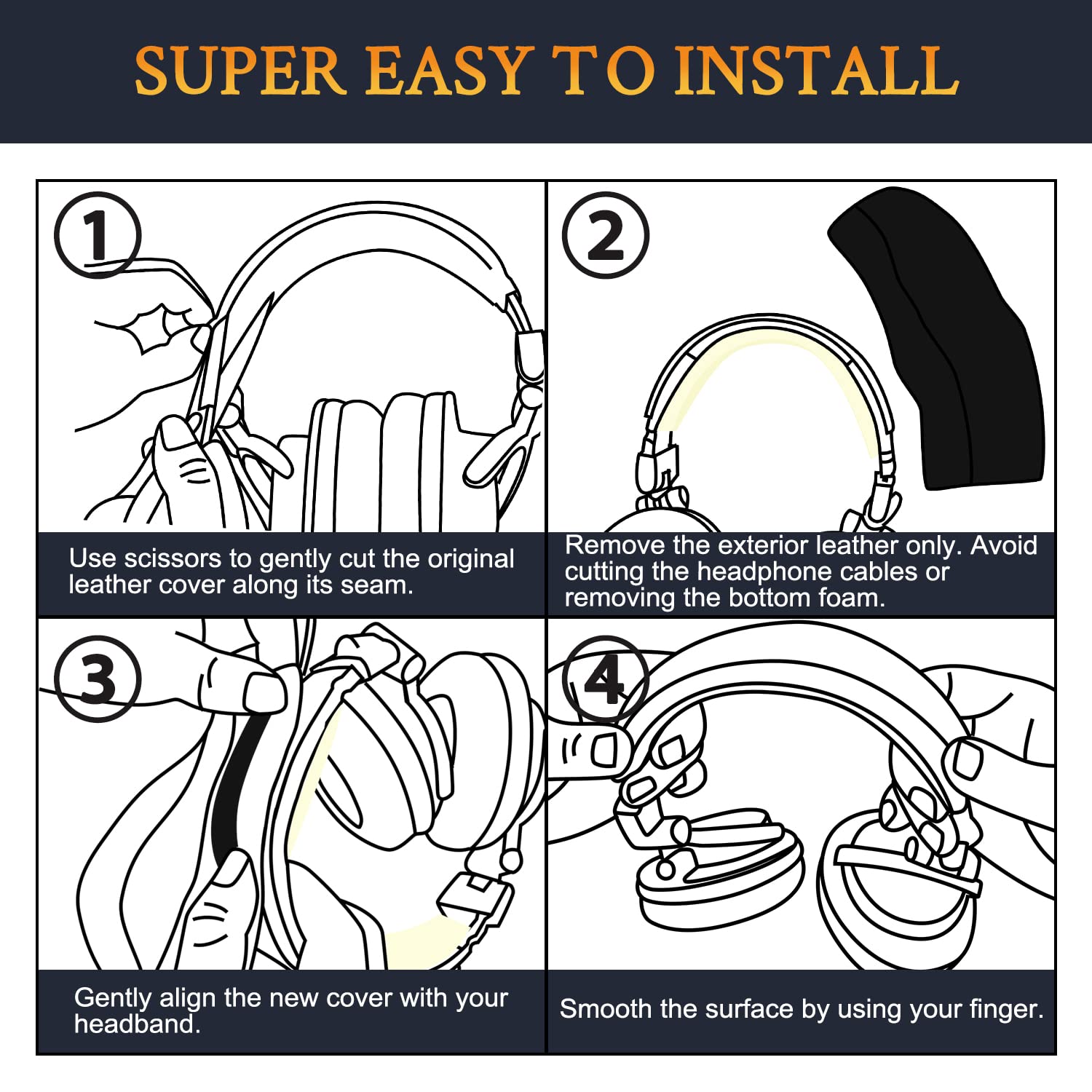 SUPER EASY TO INSTALL

1

Use scissors to gently cut the original leather cover along its seam.

2

Remove the exterior leather only. Avoid cutting the headphone cables or removing the bottom foam.

3

Gently align the new cover with your headband.

4

Smooth the surface by using your finger.