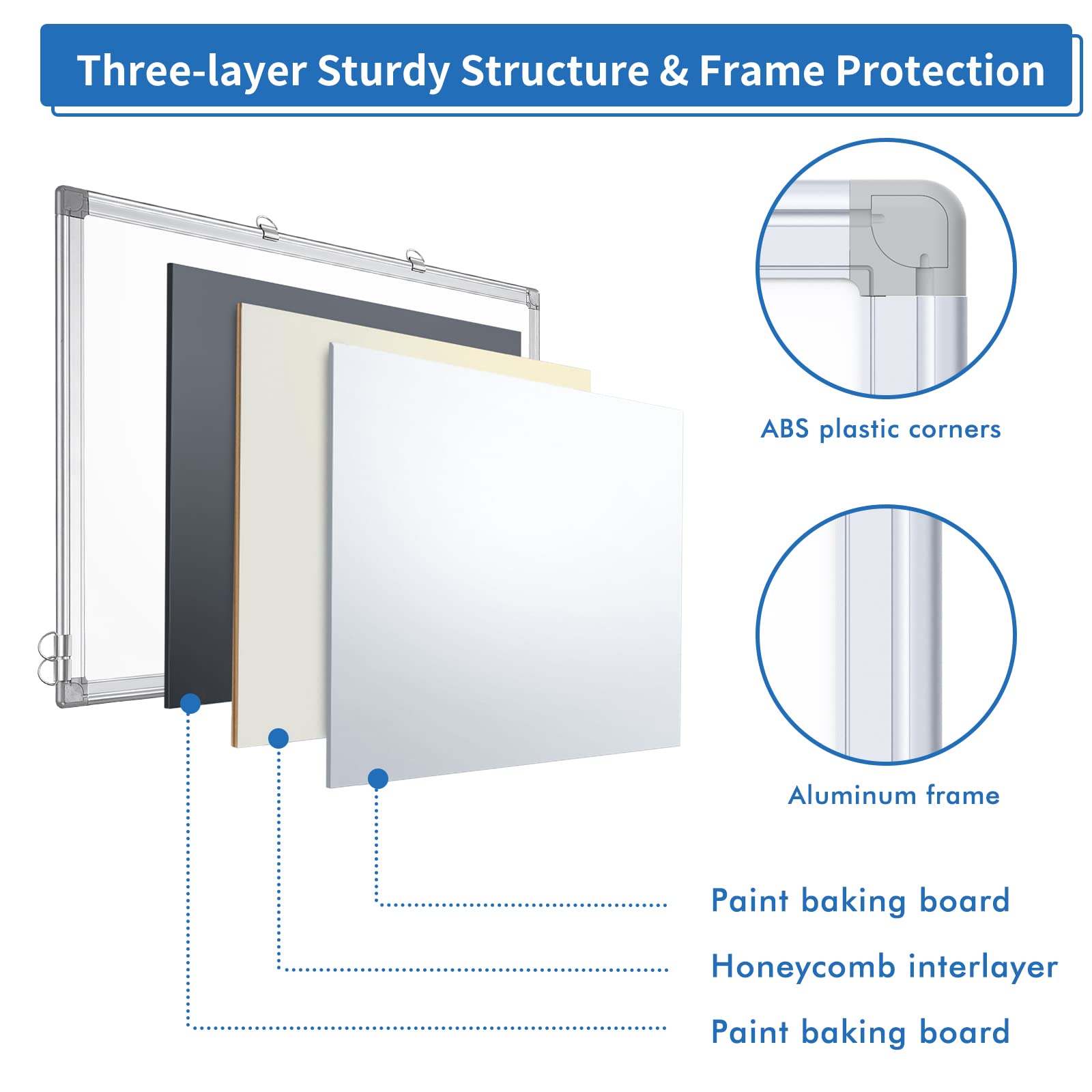 Three-layer Sturdy Structure & Frame Protection

ABS plastic corners

Aluminum frame

Paint baking board

Honeycomb interlayer

Paint baking board