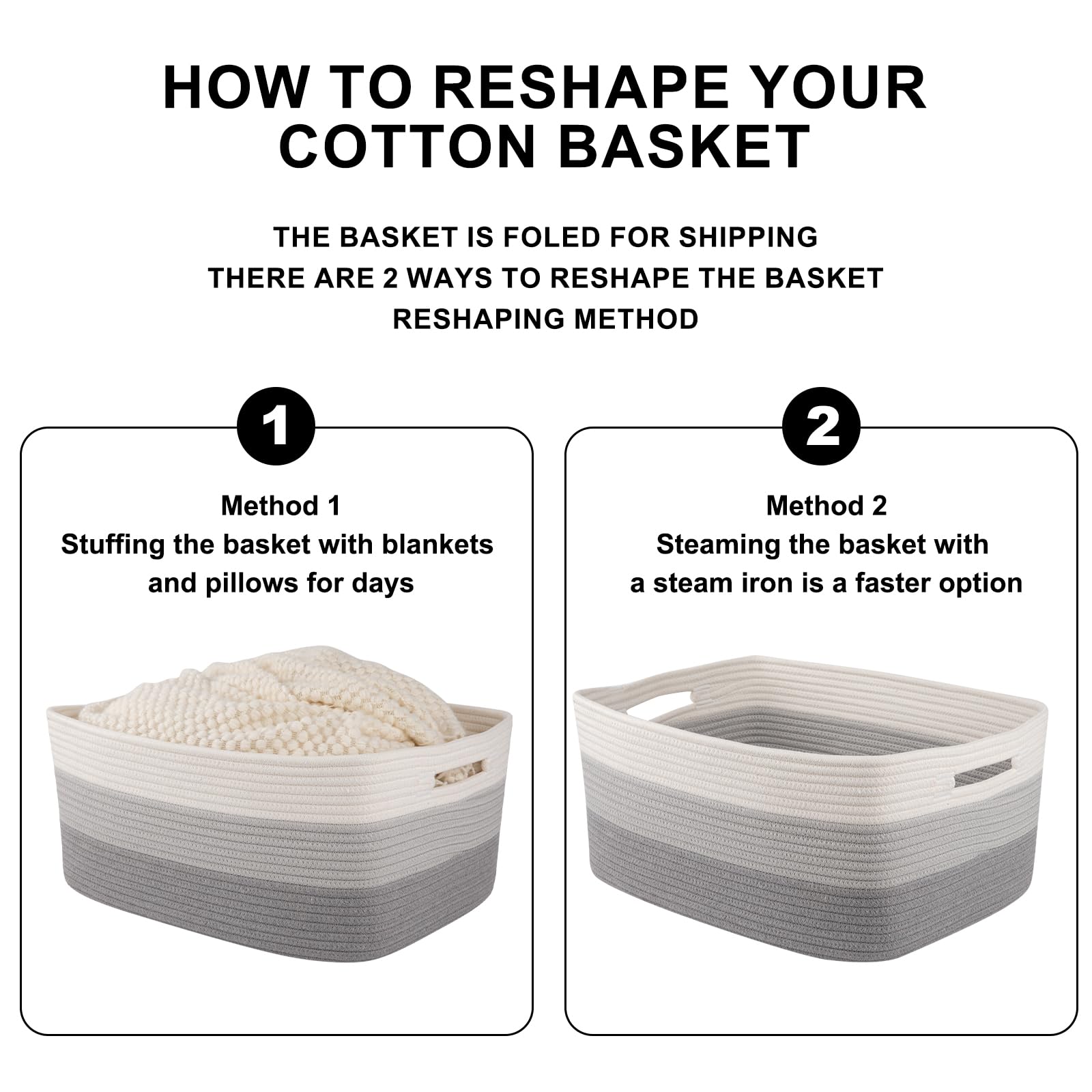 HOW TO RESHAPE YOUR COTTON BASKET

THE BASKET IS FOLED FOR SHIPPING
THERE ARE 2 WAYS TO RESHAPE THE BASKET
RESHAPING METHOD

1

Method 1
Stuffing the basket with blankets and pillows for days

2

Method 2
Steaming the basket with a steam iron is a faster option