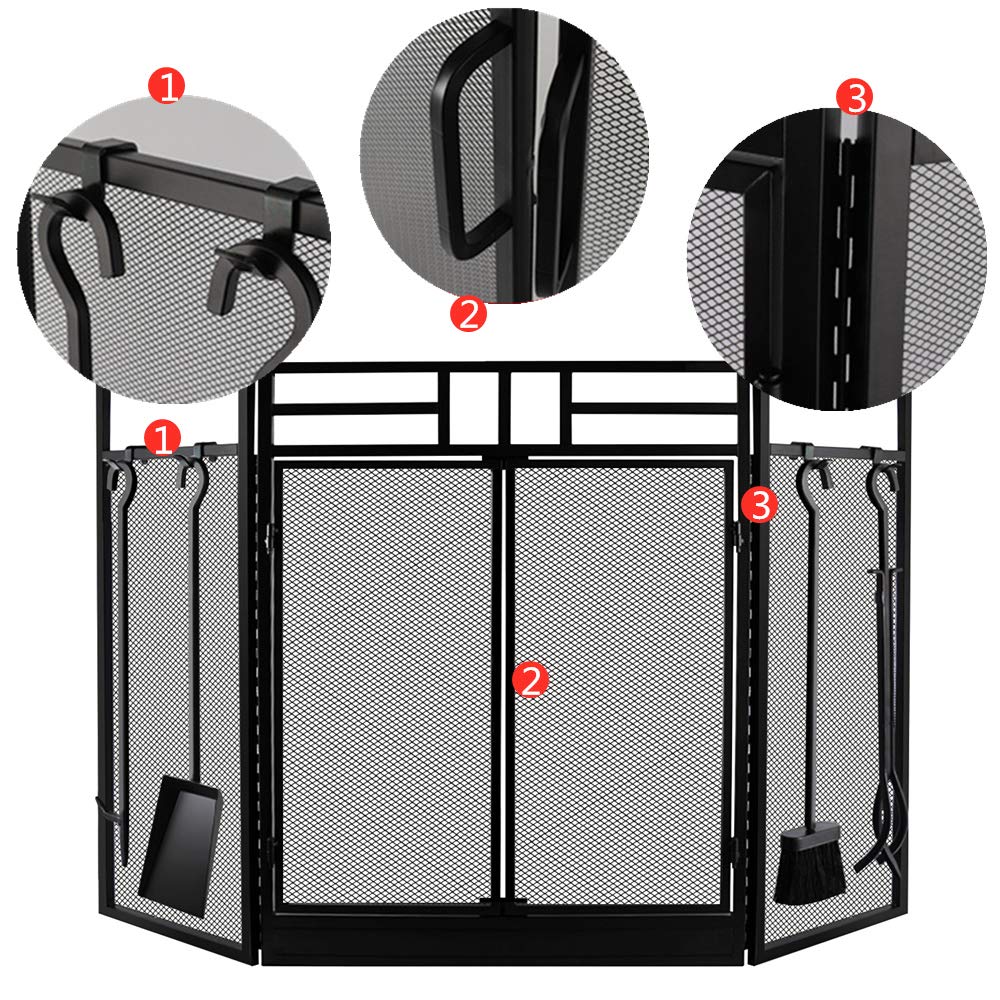 1
2
3
1
3
2