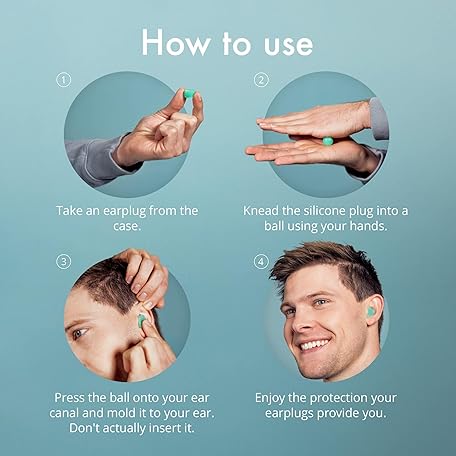 How to use

1

Take an earplug from the case.

2

Knead the silicone plug into a ball using your hands.

3

Press the ball onto your ear canal and mold it to your ear. Don't actually insert it.

4

Enjoy the protection your earplugs provide you.