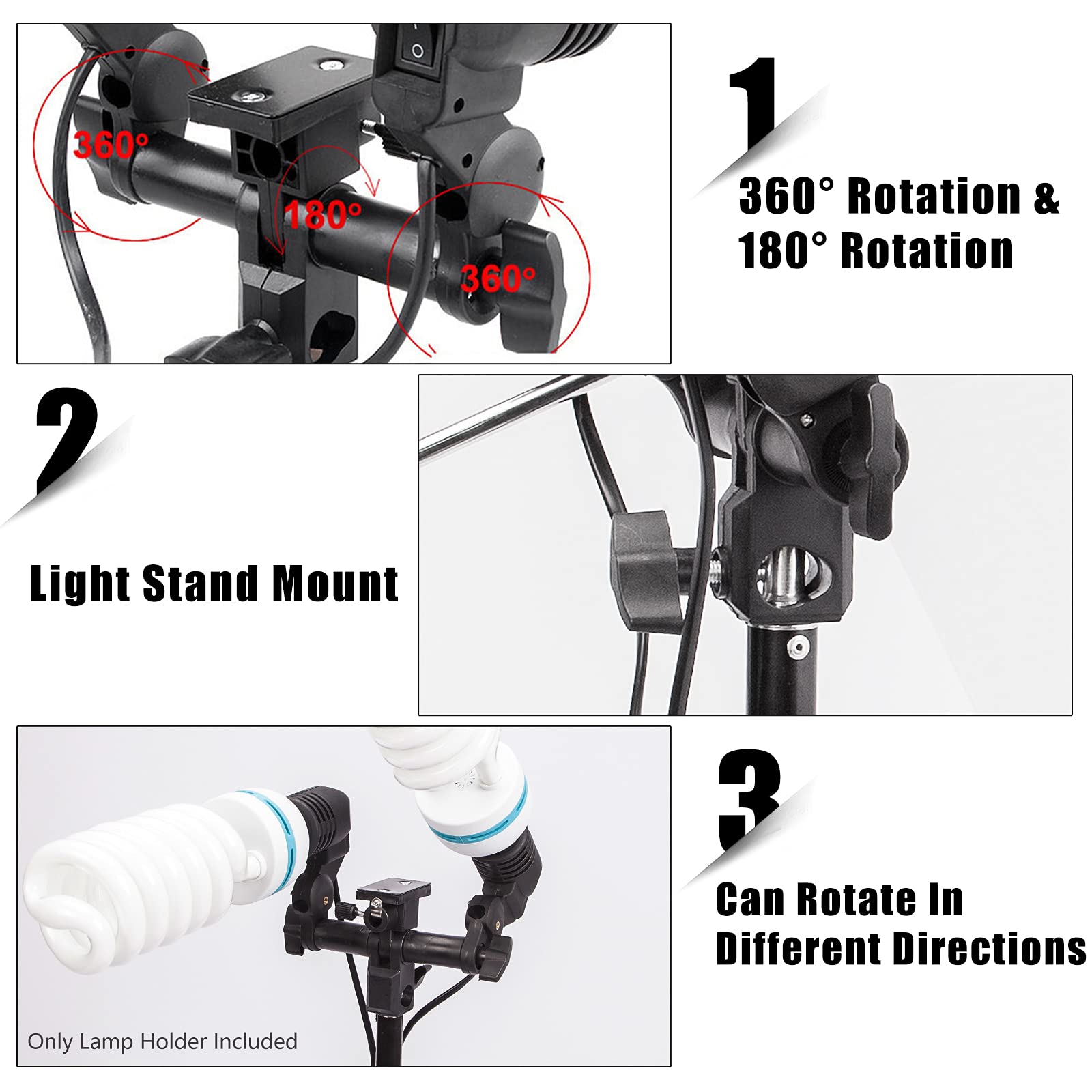 360°

180°

360°

1

360° Rotation & 180° Rotation

2

Light Stand Mount

Only Lamp Holder Included

3

Can Rotate In Different Directions