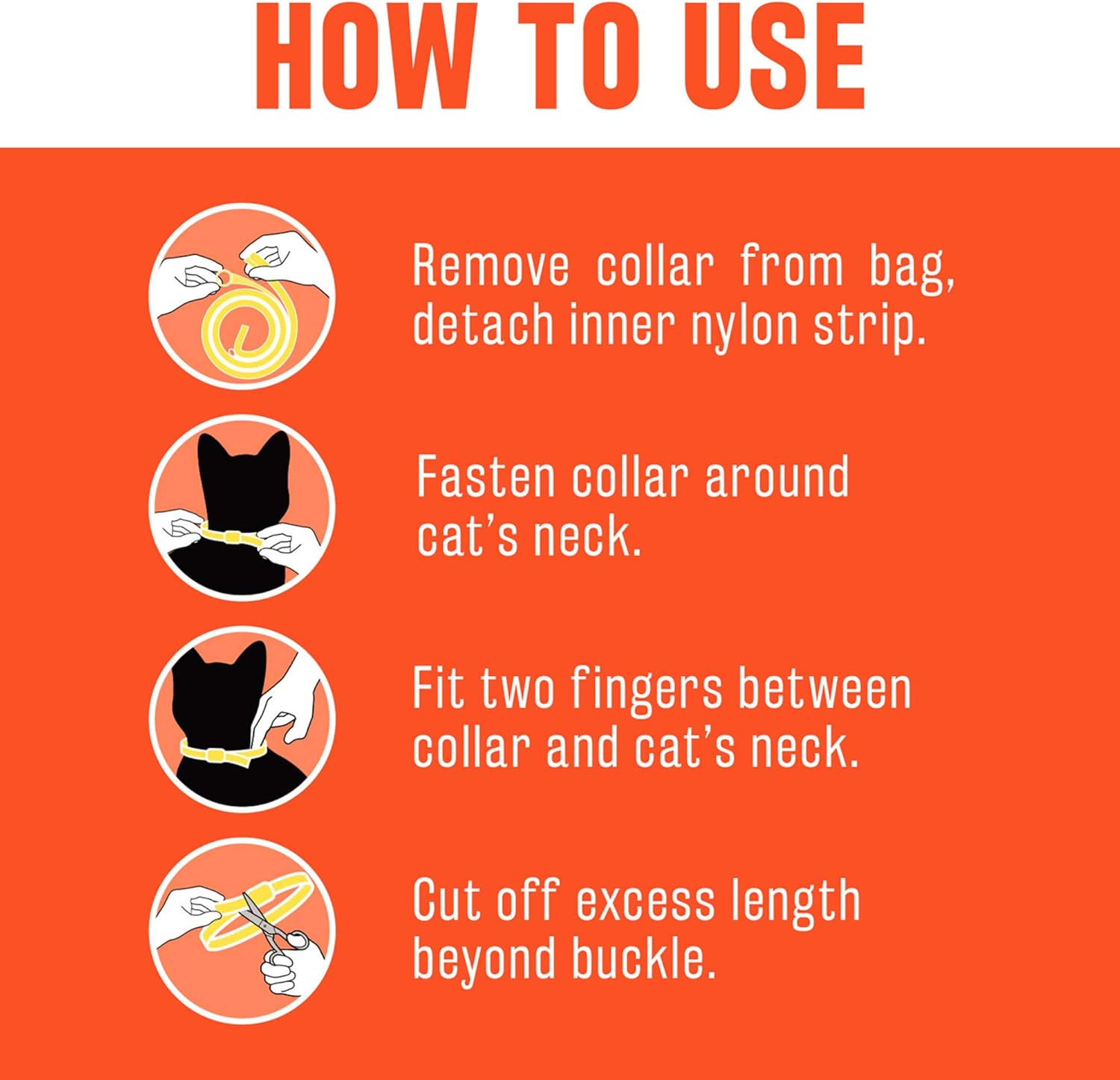 HOW TO USE

Remove collar from bag, detach inner nylon strip.

Fasten collar around cat's neck.

Fit two fingers between collar and cat's neck.

Cut off excess length beyond buckle.