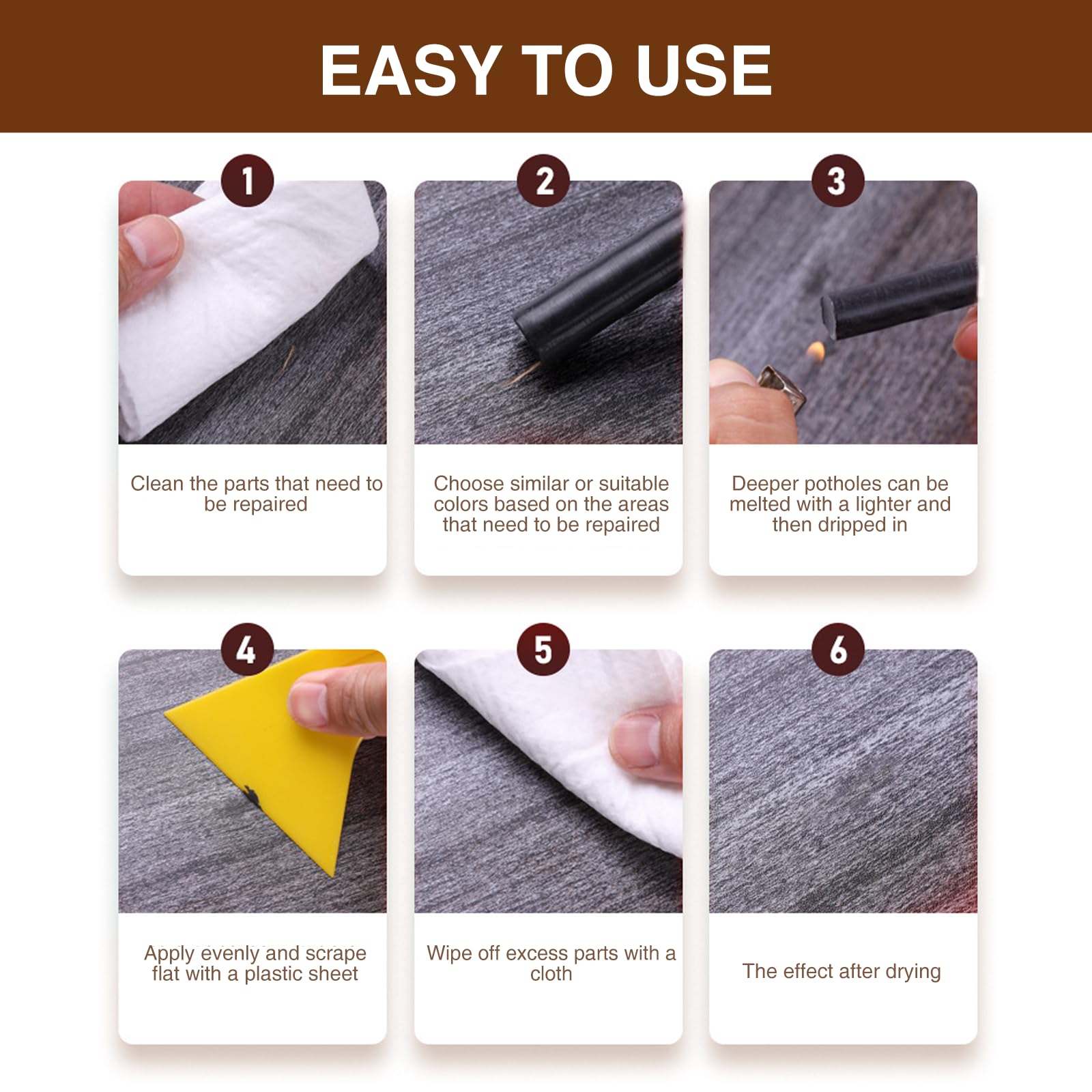 EASY TO USE

1

Clean the parts that need to be repaired

2

Choose similar or suitable colors based on the areas that need to be repaired

3

Deeper potholes can be melted with a lighter and then dripped in

4

Apply evenly and scrape flat with a plastic sheet

5

Wipe off excess parts with a cloth

6

The effect after drying