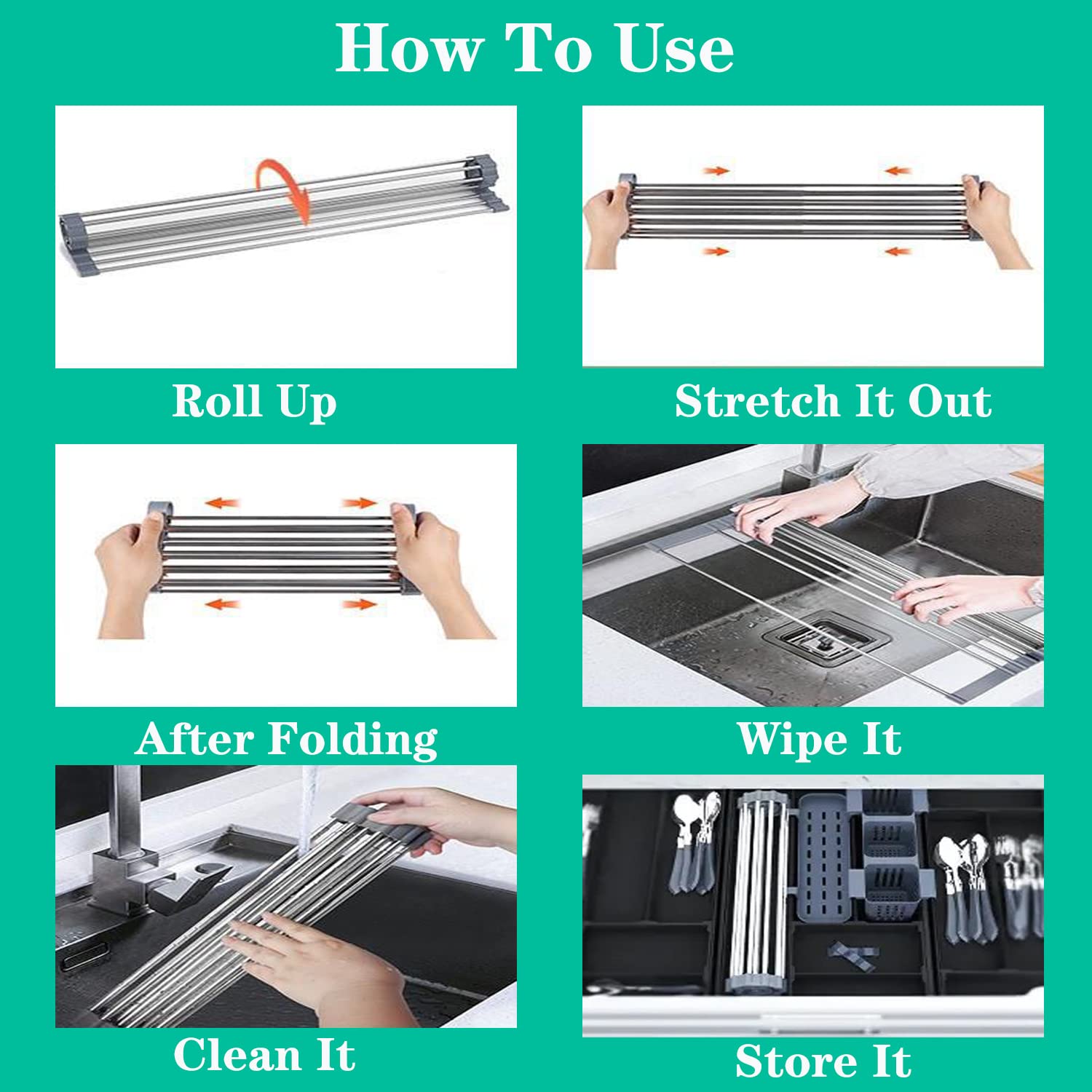 How To Use

Roll Up

Stretch It Out

After Folding

Wipe It

Clean It

Store It