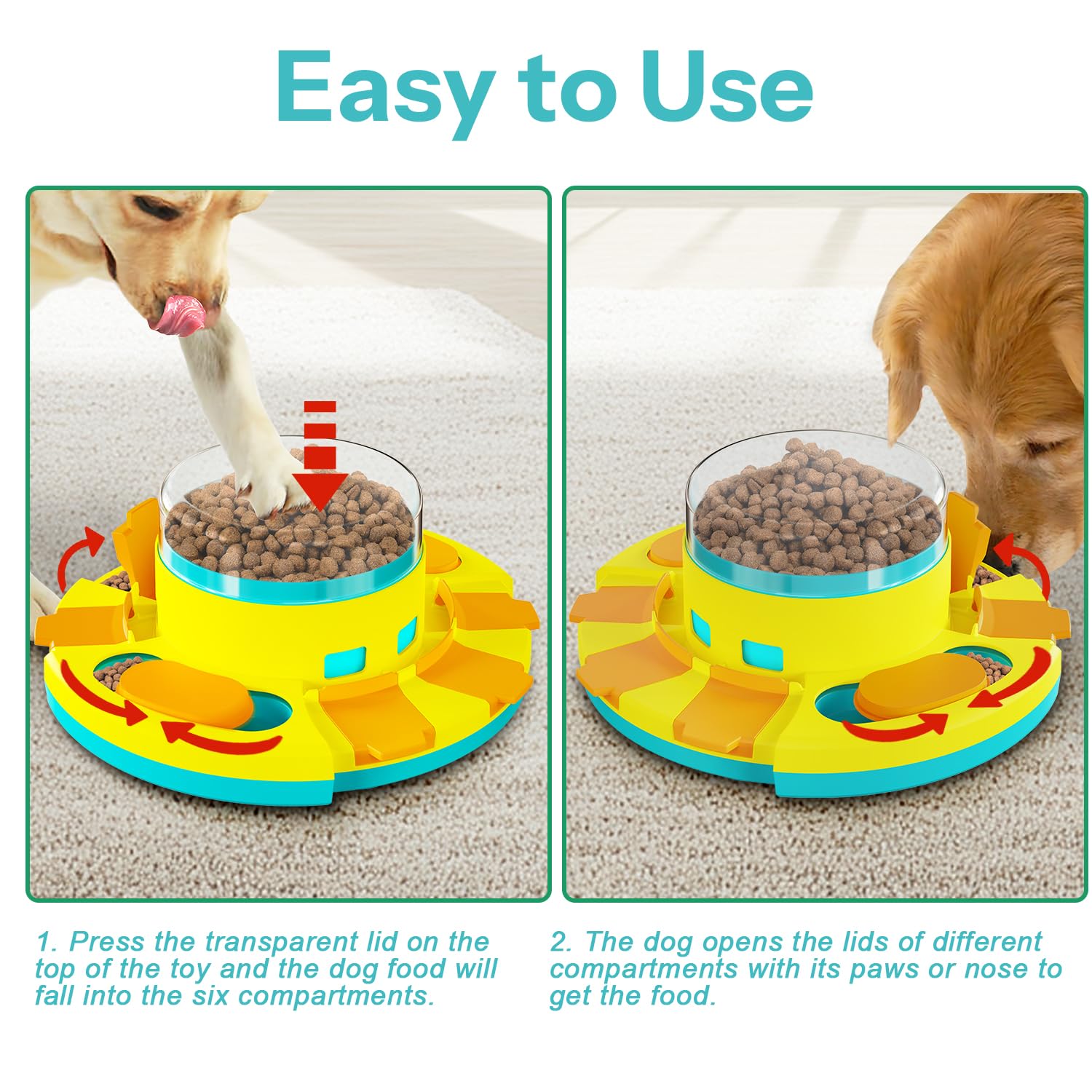 Easy to Use

1. Press the transparent lid on the top of the toy and the dog food will fall into the six compartments.

2. The dog opens the lids of different compartments with its paws or nose to get the food.