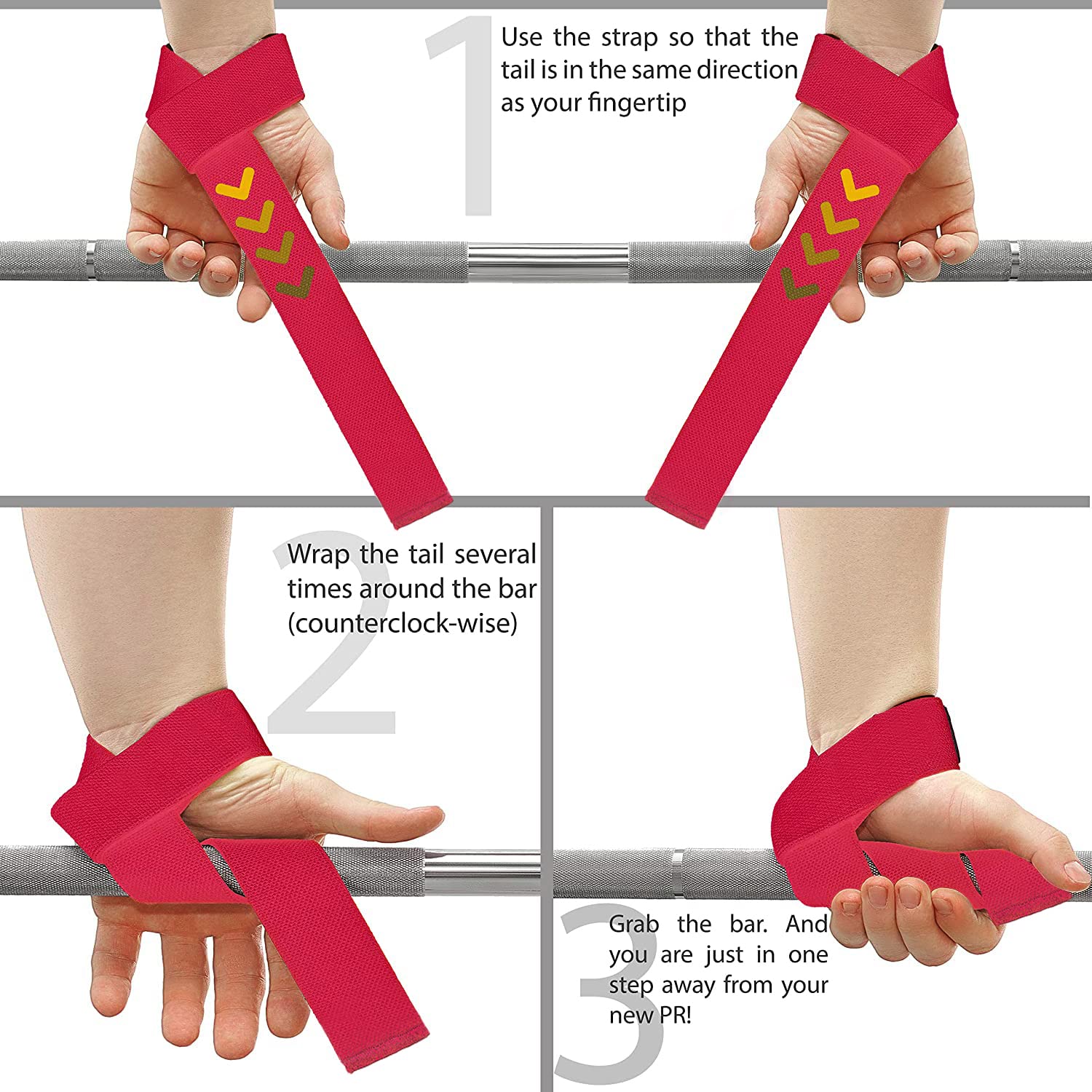 1
Use the strap so that the tail is in the same direction as your fingertip

2
Wrap the tail several times around the bar (counterclock-wise)

3
Grab the bar. And you are just in one step away from your new PR!