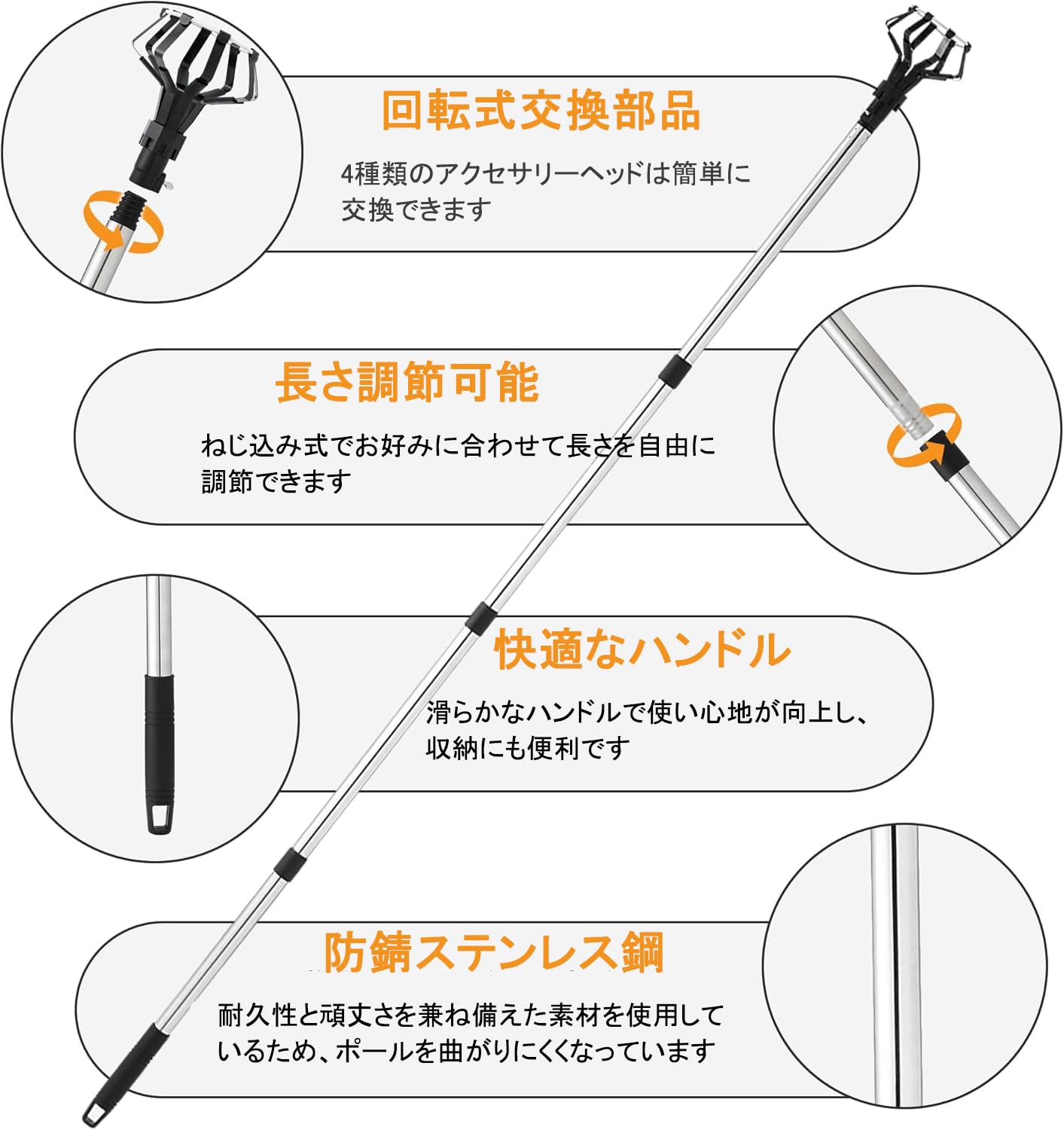 回転式交換部品

4種類のアクセサリーヘッドは簡単に交換できます

長さ調節可能

ねじ込み式でお好みに合わせて長さを自由に調節できます

快適なハンドル

滑らかなハンドルで使い心地が向上し、収納にも便利です

防錆ステンレス鋼

耐久性と頑丈さを兼ね備えた素材を使用しているため、ポールを曲がりにくくなっています