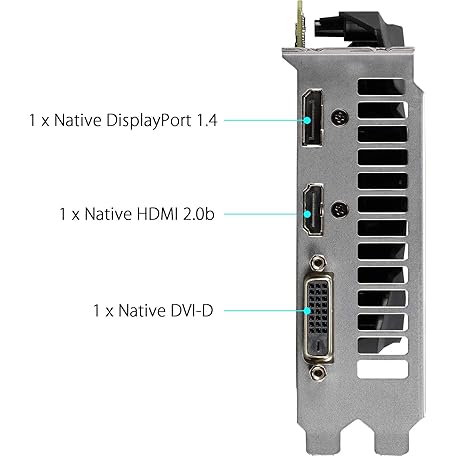 1 x Native DisplayPort 1.4

1 x Native HDMI 2.0b

1 x Native DVI-D