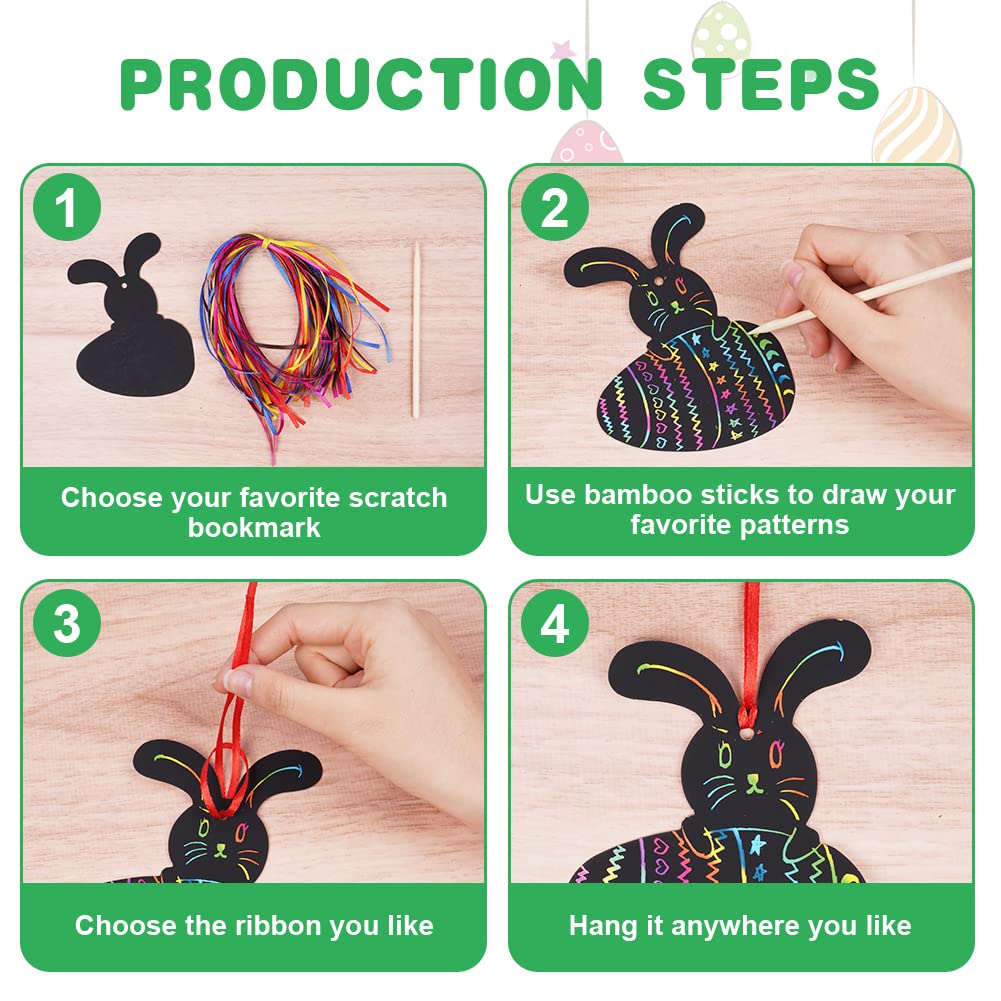 PRODUCTION STEPS

1

Choose your favorite scratch bookmark

2

Use bamboo sticks to draw your favorite patterns

3

Choose the ribbon you like

4

Hang it anywhere you like