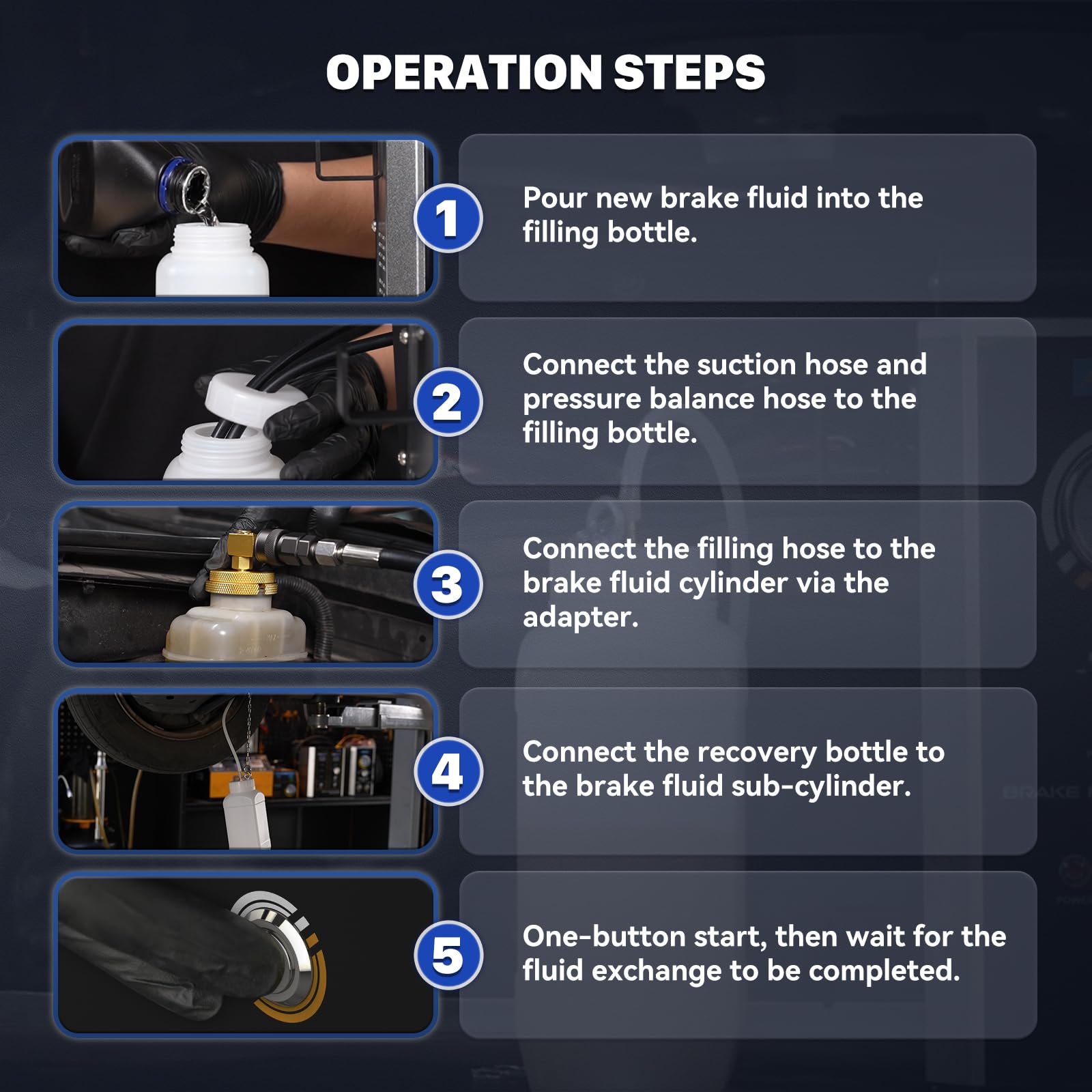 OPERATION STEPS

1

Pour new brake fluid into the filling bottle.

2

Connect the suction hose and pressure balance hose to the filling bottle.

3

Connect the filling hose to the brake fluid cylinder via the adapter.

4

Connect the recovery bottle to the brake fluid sub-cylinder.

5

One-button start, then wait for the fluid exchange to be completed.